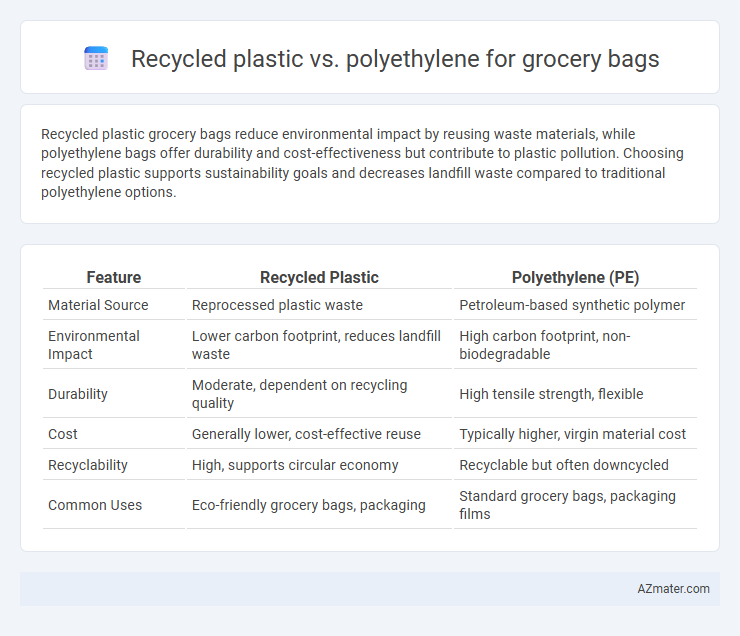 Recycled plastic vs. polyethylene for grocery bags

Recycled plastic grocery bags reduce environmental impact by reusing waste materials, while polyethylene bags offer durability and cost-effectiveness but contribute to plastic pollution. Choosing recycled plastic supports sustainability goals and decreases landfill waste compared to traditional polyethylene options.

| Feature | Recycled Plastic | Polyethylene (PE) |
|---|---|---|
| Material Source | Reprocessed plastic waste | Petroleum-based synthetic polymer |
| Environmental Impact | Lower carbon footprint, reduces landfill waste | High carbon footprint, non-biodegradable |
| Durability | Moderate, dependent on recycling quality | High tensile strength, flexible |
| Cost | Generally lower, cost-effective reuse | Typically higher, virgin material cost |
| Recyclability | High, supports circular economy | Recyclable but often downcycled |
| Common Uses | Eco-friendly grocery bags, packaging | Standard grocery bags, packaging films |

AZmater.com