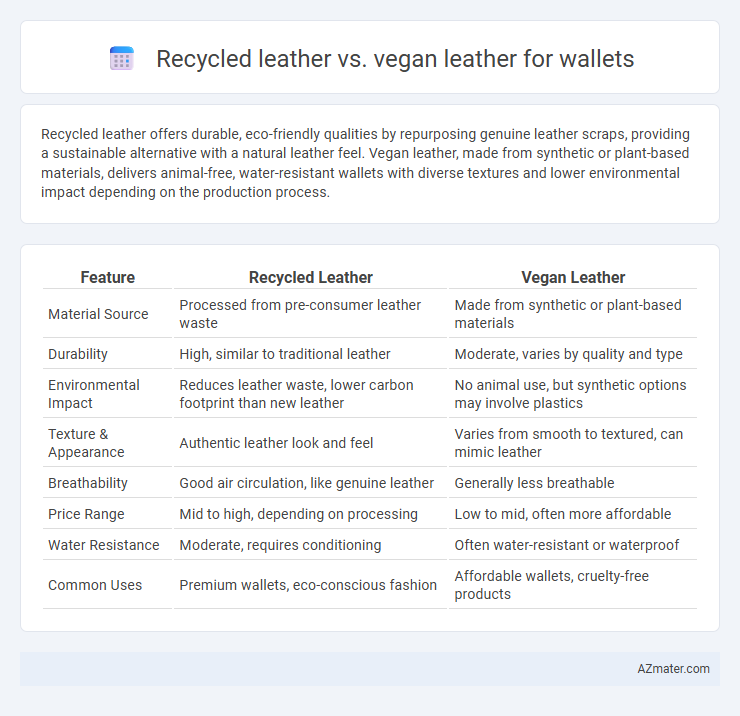 Recycled leather vs. vegan leather for wallets

Recycled leather offers durable, eco-friendly qualities by repurposing genuine leather scraps, providing a sustainable alternative with a natural leather feel. Vegan leather, made from synthetic or plant-based materials, delivers animal-free, water-resistant wallets with diverse textures and lower environmental impact depending on the production process.

| Feature | Recycled Leather | Vegan Leather |
|---|---|---|
| Material Source | Processed from pre-consumer leather waste | Made from synthetic or plant-based materials |
| Durability | High, similar to traditional leather | Moderate, varies by quality and type |
| Environmental Impact | Reduces leather waste, lower carbon footprint than new leather | No animal use, but synthetic options may involve plastics |
| Texture & Appearance | Authentic leather look and feel | Varies from smooth to textured, can mimic leather |
| Breathability | Good air circulation, like genuine leather | Generally less breathable |
| Price Range | Mid to high, depending on processing | Low to mid, often more affordable |
| Water Resistance | Moderate, requires conditioning | Often water-resistant or waterproof |
| Common Uses | Premium wallets, eco-conscious fashion | Affordable wallets, cruelty-free products |

AZmater.com