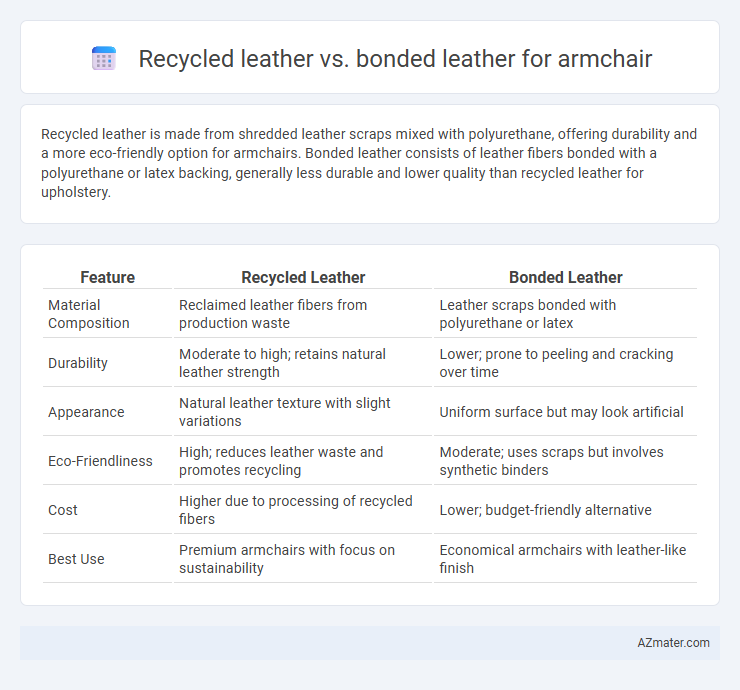 Recycled leather vs. bonded leather for armchair

Recycled leather is made from shredded leather scraps mixed with polyurethane, offering durability and a more eco-friendly option for armchairs. Bonded leather consists of leather fibers bonded with a polyurethane or latex backing, generally less durable and lower quality than recycled leather for upholstery.

| Feature | Recycled Leather | Bonded Leather |
|---|---|---|
| Material Composition | Reclaimed leather fibers from production waste | Leather scraps bonded with polyurethane or latex |
| Durability | Moderate to high; retains natural leather strength | Lower; prone to peeling and cracking over time |
| Appearance | Natural leather texture with slight variations | Uniform surface but may look artificial |
| Eco-Friendliness | High; reduces leather waste and promotes recycling | Moderate; uses scraps but involves synthetic binders |
| Cost | Higher due to processing of recycled fibers | Lower; budget-friendly alternative |
| Best Use | Premium armchairs with focus on sustainability | Economical armchairs with leather-like finish |

AZmater.com