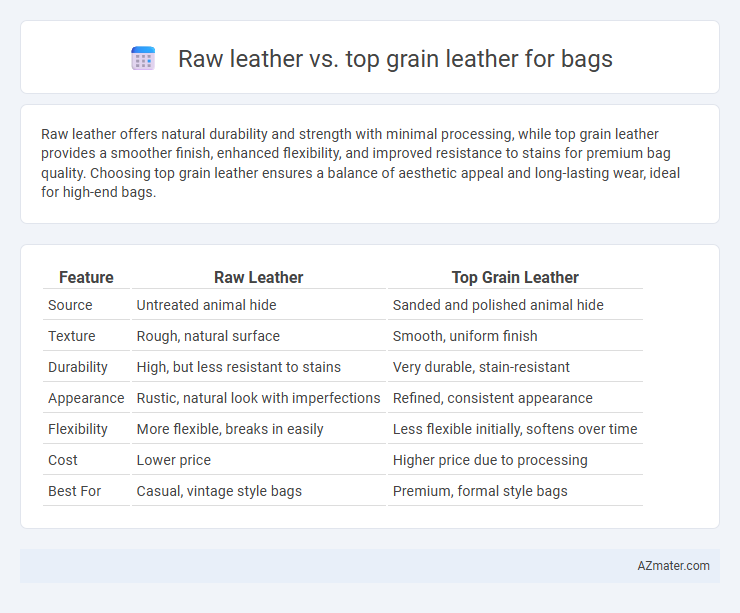 Raw leather vs. top grain leather for bags

Raw leather offers natural durability and strength with minimal processing, while top grain leather provides a smoother finish, enhanced flexibility, and improved resistance to stains for premium bag quality. Choosing top grain leather ensures a balance of aesthetic appeal and long-lasting wear, ideal for high-end bags.

| Feature | Raw Leather | Top Grain Leather |
|---|---|---|
| Source | Untreated animal hide | Sanded and polished animal hide |
| Texture | Rough, natural surface | Smooth, uniform finish |
| Durability | High, but less resistant to stains | Very durable, stain-resistant |
| Appearance | Rustic, natural look with imperfections | Refined, consistent appearance |
| Flexibility | More flexible, breaks in easily | Less flexible initially, softens over time |
| Cost | Lower price | Higher price due to processing |
| Best For | Casual, vintage style bags | Premium, formal style bags |

AZmater.com