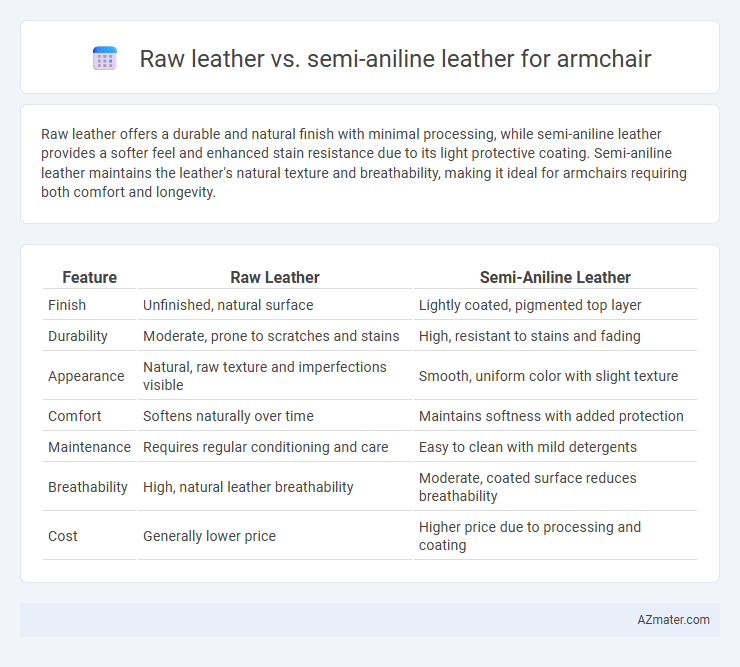 Raw leather vs. semi-aniline leather for armchair

Raw leather offers a durable and natural finish with minimal processing, while semi-aniline leather provides a softer feel and enhanced stain resistance due to its light protective coating. Semi-aniline leather maintains the leather's natural texture and breathability, making it ideal for armchairs requiring both comfort and longevity.

| Feature | Raw Leather | Semi-Aniline Leather |
|---|---|---|
| Finish | Unfinished, natural surface | Lightly coated, pigmented top layer |
| Durability | Moderate, prone to scratches and stains | High, resistant to stains and fading |
| Appearance | Natural, raw texture and imperfections visible | Smooth, uniform color with slight texture |
| Comfort | Softens naturally over time | Maintains softness with added protection |
| Maintenance | Requires regular conditioning and care | Easy to clean with mild detergents |
| Breathability | High, natural leather breathability | Moderate, coated surface reduces breathability |
| Cost | Generally lower price | Higher price due to processing and coating |

AZmater.com