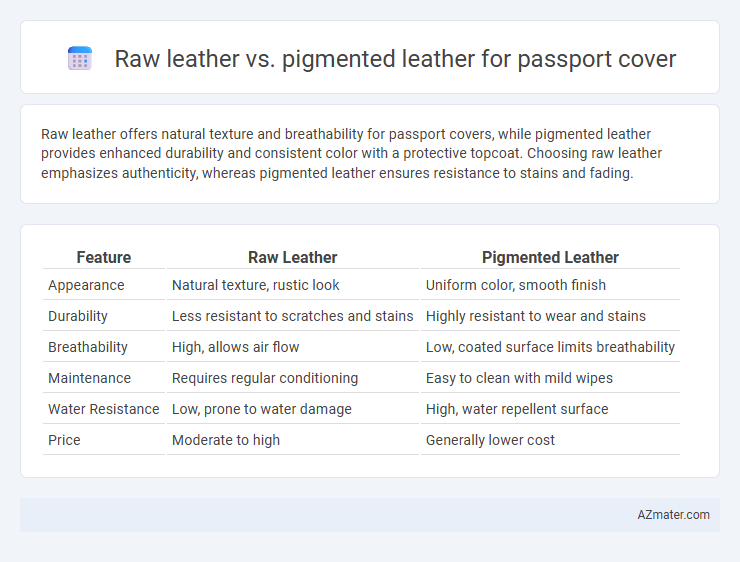 Raw leather vs. pigmented leather for passport cover

Raw leather offers natural texture and breathability for passport covers, while pigmented leather provides enhanced durability and consistent color with a protective topcoat. Choosing raw leather emphasizes authenticity, whereas pigmented leather ensures resistance to stains and fading.

| Feature | Raw Leather | Pigmented Leather |
|---|---|---|
| Appearance | Natural texture, rustic look | Uniform color, smooth finish |
| Durability | Less resistant to scratches and stains | Highly resistant to wear and stains |
| Breathability | High, allows air flow | Low, coated surface limits breathability |
| Maintenance | Requires regular conditioning | Easy to clean with mild wipes |
| Water Resistance | Low, prone to water damage | High, water repellent surface |
| Price | Moderate to high | Generally lower cost |

AZmater.com