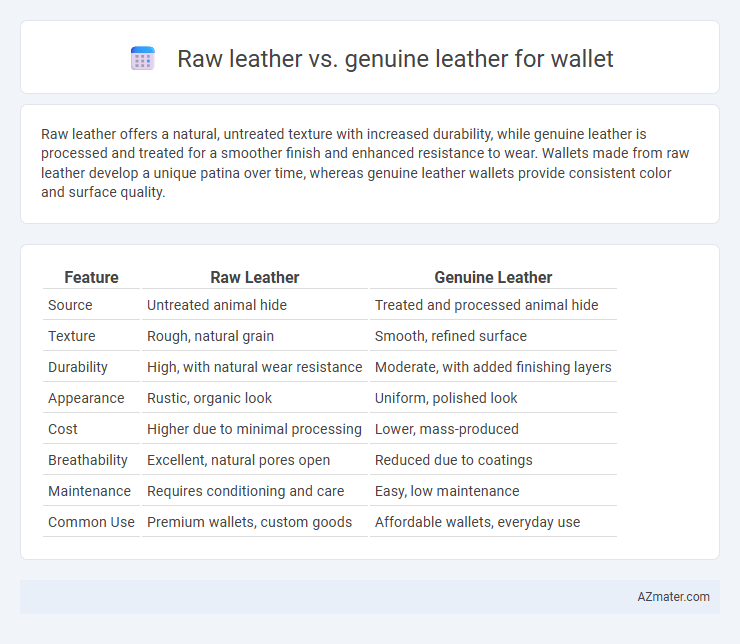 Raw leather vs. genuine leather for wallet

Raw leather offers a natural, untreated texture with increased durability, while genuine leather is processed and treated for a smoother finish and enhanced resistance to wear. Wallets made from raw leather develop a unique patina over time, whereas genuine leather wallets provide consistent color and surface quality.

| Feature | Raw Leather | Genuine Leather |
|---|---|---|
| Source | Untreated animal hide | Treated and processed animal hide |
| Texture | Rough, natural grain | Smooth, refined surface |
| Durability | High, with natural wear resistance | Moderate, with added finishing layers |
| Appearance | Rustic, organic look | Uniform, polished look |
| Cost | Higher due to minimal processing | Lower, mass-produced |
| Breathability | Excellent, natural pores open | Reduced due to coatings |
| Maintenance | Requires conditioning and care | Easy, low maintenance |
| Common Use | Premium wallets, custom goods | Affordable wallets, everyday use |

AZmater.com