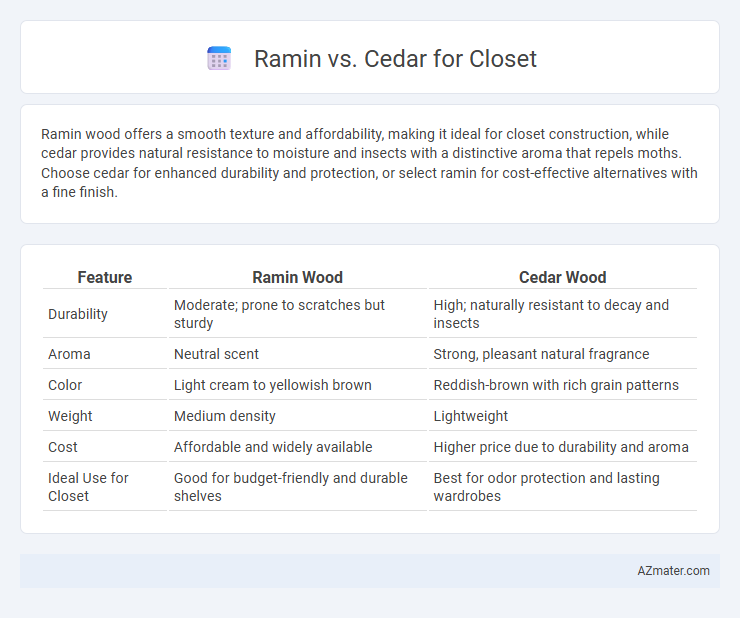 Ramin vs. Cedar for Closet

Ramin wood offers a smooth texture and affordability, making it ideal for closet construction, while cedar provides natural resistance to moisture and insects with a distinctive aroma that repels moths. Choose cedar for enhanced durability and protection, or select ramin for cost-effective alternatives with a fine finish.

| Feature | Ramin Wood | Cedar Wood |
|---|---|---|
| Durability | Moderate; prone to scratches but sturdy | High; naturally resistant to decay and insects |
| Aroma | Neutral scent | Strong, pleasant natural fragrance |
| Color | Light cream to yellowish brown | Reddish-brown with rich grain patterns |
| Weight | Medium density | Lightweight |
| Cost | Affordable and widely available | Higher price due to durability and aroma |
| Ideal Use for Closet | Good for budget-friendly and durable shelves | Best for odor protection and lasting wardrobes |

AZmater.com