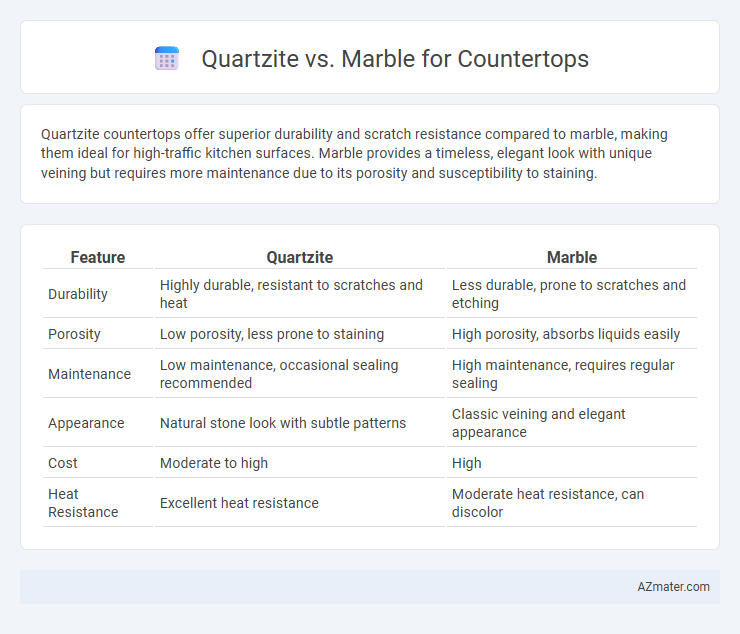 Quartzite vs. Marble for Countertops

Quartzite countertops offer superior durability and scratch resistance compared to marble, making them ideal for high-traffic kitchen surfaces. Marble provides a timeless, elegant look with unique veining but requires more maintenance due to its porosity and susceptibility to staining.

| Feature | Quartzite | Marble |
|---|---|---|
| Durability | Highly durable, resistant to scratches and heat | Less durable, prone to scratches and etching |
| Porosity | Low porosity, less prone to staining | High porosity, absorbs liquids easily |
| Maintenance | Low maintenance, occasional sealing recommended | High maintenance, requires regular sealing |
| Appearance | Natural stone look with subtle patterns | Classic veining and elegant appearance |
| Cost | Moderate to high | High |
| Heat Resistance | Excellent heat resistance | Moderate heat resistance, can discolor |

AZmater.com