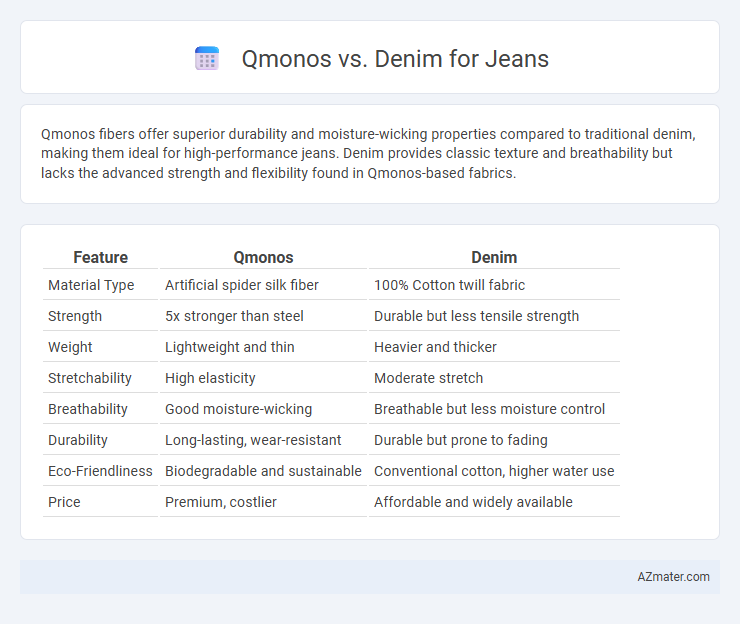 Qmonos vs. Denim for Jeans

Qmonos fibers offer superior durability and moisture-wicking properties compared to traditional denim, making them ideal for high-performance jeans. Denim provides classic texture and breathability but lacks the advanced strength and flexibility found in Qmonos-based fabrics.

| Feature | Qmonos | Denim |
|---|---|---|
| Material Type | Artificial spider silk fiber | 100% Cotton twill fabric |
| Strength | 5x stronger than steel | Durable but less tensile strength |
| Weight | Lightweight and thin | Heavier and thicker |
| Stretchability | High elasticity | Moderate stretch |
| Breathability | Good moisture-wicking | Breathable but less moisture control |
| Durability | Long-lasting, wear-resistant | Durable but prone to fading |
| Eco-Friendliness | Biodegradable and sustainable | Conventional cotton, higher water use |
| Price | Premium, costlier | Affordable and widely available |

AZmater.com