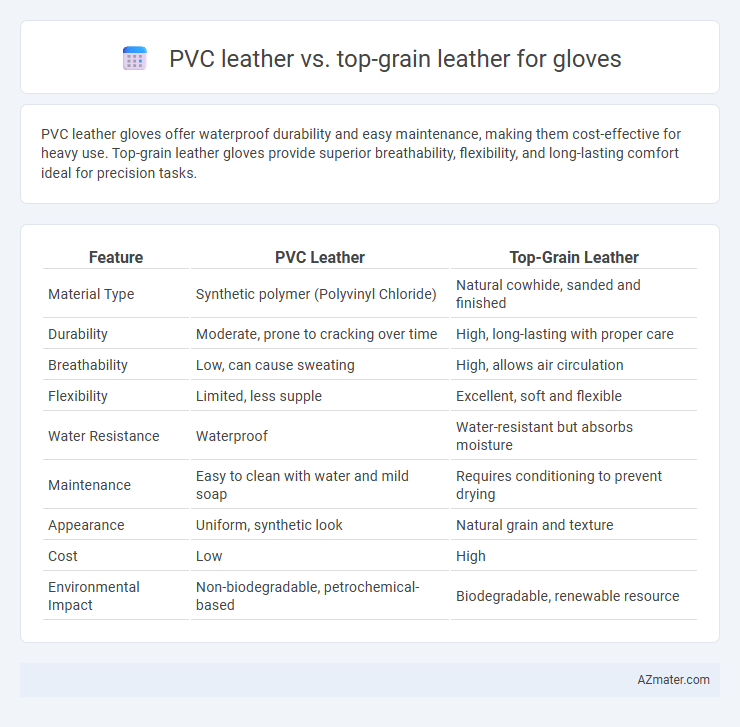 PVC leather vs. top-grain leather for gloves

PVC leather gloves offer waterproof durability and easy maintenance, making them cost-effective for heavy use. Top-grain leather gloves provide superior breathability, flexibility, and long-lasting comfort ideal for precision tasks.

| Feature | PVC Leather | Top-Grain Leather |
|---|---|---|
| Material Type | Synthetic polymer (Polyvinyl Chloride) | Natural cowhide, sanded and finished |
| Durability | Moderate, prone to cracking over time | High, long-lasting with proper care |
| Breathability | Low, can cause sweating | High, allows air circulation |
| Flexibility | Limited, less supple | Excellent, soft and flexible |
| Water Resistance | Waterproof | Water-resistant but absorbs moisture |
| Maintenance | Easy to clean with water and mild soap | Requires conditioning to prevent drying |
| Appearance | Uniform, synthetic look | Natural grain and texture |
| Cost | Low | High |
| Environmental Impact | Non-biodegradable, petrochemical-based | Biodegradable, renewable resource |

AZmater.com