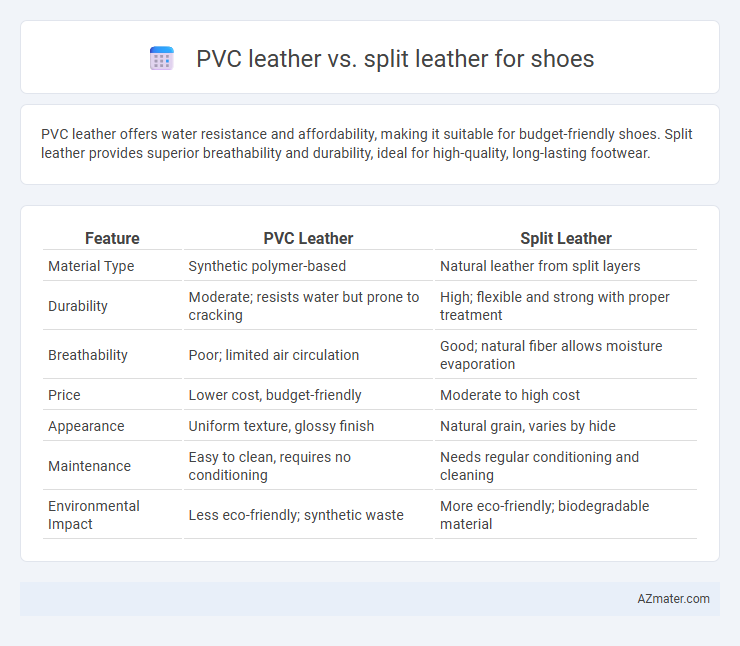 PVC leather vs. split leather for shoes

PVC leather offers water resistance and affordability, making it suitable for budget-friendly shoes. Split leather provides superior breathability and durability, ideal for high-quality, long-lasting footwear.

| Feature | PVC Leather | Split Leather |
|---|---|---|
| Material Type | Synthetic polymer-based | Natural leather from split layers |
| Durability | Moderate; resists water but prone to cracking | High; flexible and strong with proper treatment |
| Breathability | Poor; limited air circulation | Good; natural fiber allows moisture evaporation |
| Price | Lower cost, budget-friendly | Moderate to high cost |
| Appearance | Uniform texture, glossy finish | Natural grain, varies by hide |
| Maintenance | Easy to clean, requires no conditioning | Needs regular conditioning and cleaning |
| Environmental Impact | Less eco-friendly; synthetic waste | More eco-friendly; biodegradable material |

AZmater.com