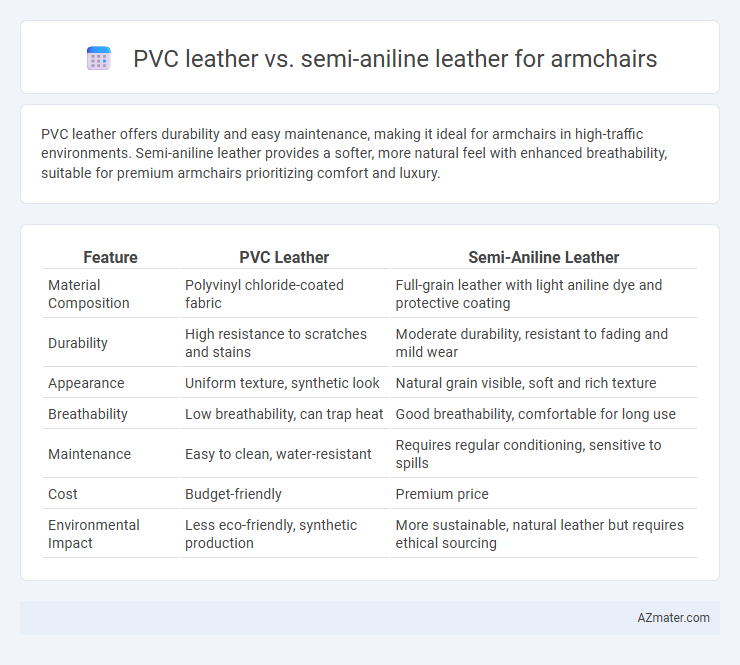 PVC leather vs. semi-aniline leather for armchairs

PVC leather offers durability and easy maintenance, making it ideal for armchairs in high-traffic environments. Semi-aniline leather provides a softer, more natural feel with enhanced breathability, suitable for premium armchairs prioritizing comfort and luxury.

| Feature | PVC Leather | Semi-Aniline Leather |
|---|---|---|
| Material Composition | Polyvinyl chloride-coated fabric | Full-grain leather with light aniline dye and protective coating |
| Durability | High resistance to scratches and stains | Moderate durability, resistant to fading and mild wear |
| Appearance | Uniform texture, synthetic look | Natural grain visible, soft and rich texture |
| Breathability | Low breathability, can trap heat | Good breathability, comfortable for long use |
| Maintenance | Easy to clean, water-resistant | Requires regular conditioning, sensitive to spills |
| Cost | Budget-friendly | Premium price |
| Environmental Impact | Less eco-friendly, synthetic production | More sustainable, natural leather but requires ethical sourcing |

AZmater.com