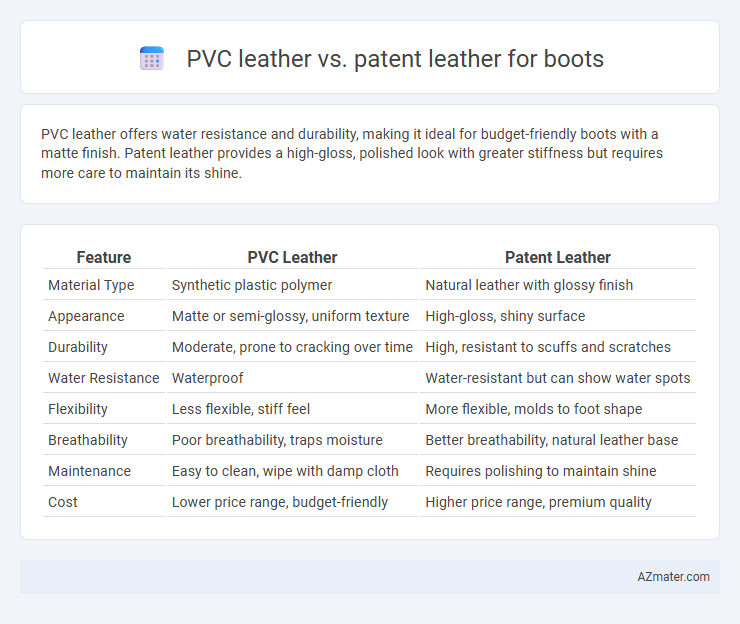 PVC leather vs. patent leather for boots

PVC leather offers water resistance and durability, making it ideal for budget-friendly boots with a matte finish. Patent leather provides a high-gloss, polished look with greater stiffness but requires more care to maintain its shine.

| Feature | PVC Leather | Patent Leather |
|---|---|---|
| Material Type | Synthetic plastic polymer | Natural leather with glossy finish |
| Appearance | Matte or semi-glossy, uniform texture | High-gloss, shiny surface |
| Durability | Moderate, prone to cracking over time | High, resistant to scuffs and scratches |
| Water Resistance | Waterproof | Water-resistant but can show water spots |
| Flexibility | Less flexible, stiff feel | More flexible, molds to foot shape |
| Breathability | Poor breathability, traps moisture | Better breathability, natural leather base |
| Maintenance | Easy to clean, wipe with damp cloth | Requires polishing to maintain shine |
| Cost | Lower price range, budget-friendly | Higher price range, premium quality |

AZmater.com