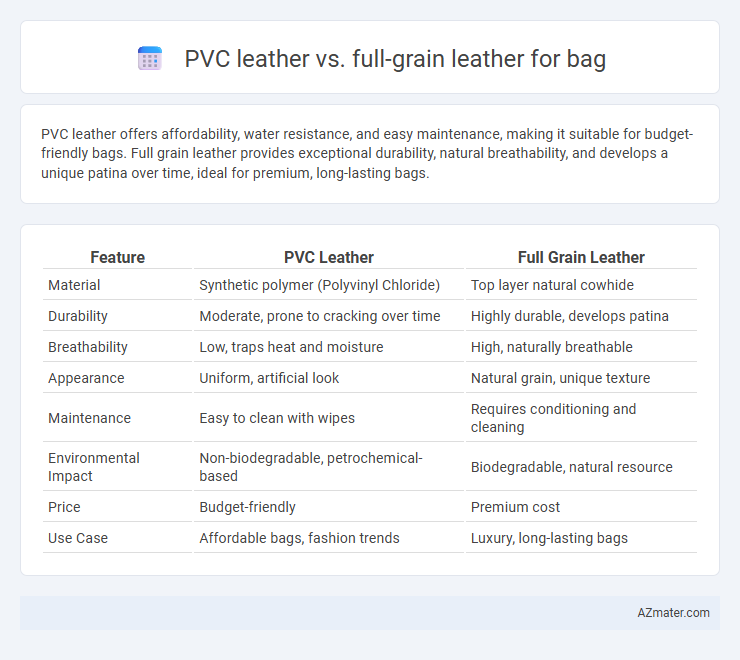 PVC leather vs. full-grain leather for bag

PVC leather offers affordability, water resistance, and easy maintenance, making it suitable for budget-friendly bags. Full grain leather provides exceptional durability, natural breathability, and develops a unique patina over time, ideal for premium, long-lasting bags.

| Feature | PVC Leather | Full Grain Leather |
|---|---|---|
| Material | Synthetic polymer (Polyvinyl Chloride) | Top layer natural cowhide |
| Durability | Moderate, prone to cracking over time | Highly durable, develops patina |
| Breathability | Low, traps heat and moisture | High, naturally breathable |
| Appearance | Uniform, artificial look | Natural grain, unique texture |
| Maintenance | Easy to clean with wipes | Requires conditioning and cleaning |
| Environmental Impact | Non-biodegradable, petrochemical-based | Biodegradable, natural resource |
| Price | Budget-friendly | Premium cost |
| Use Case | Affordable bags, fashion trends | Luxury, long-lasting bags |

AZmater.com