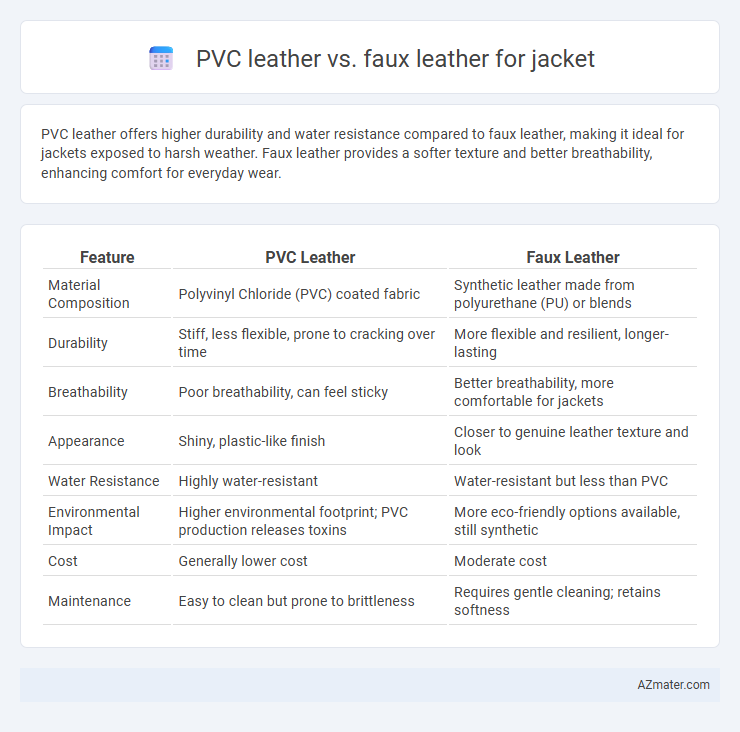 PVC leather vs. faux leather for jacket

PVC leather offers higher durability and water resistance compared to faux leather, making it ideal for jackets exposed to harsh weather. Faux leather provides a softer texture and better breathability, enhancing comfort for everyday wear.

| Feature | PVC Leather | Faux Leather |
|---|---|---|
| Material Composition | Polyvinyl Chloride (PVC) coated fabric | Synthetic leather made from polyurethane (PU) or blends |
| Durability | Stiff, less flexible, prone to cracking over time | More flexible and resilient, longer-lasting |
| Breathability | Poor breathability, can feel sticky | Better breathability, more comfortable for jackets |
| Appearance | Shiny, plastic-like finish | Closer to genuine leather texture and look |
| Water Resistance | Highly water-resistant | Water-resistant but less than PVC |
| Environmental Impact | Higher environmental footprint; PVC production releases toxins | More eco-friendly options available, still synthetic |
| Cost | Generally lower cost | Moderate cost |
| Maintenance | Easy to clean but prone to brittleness | Requires gentle cleaning; retains softness |

AZmater.com