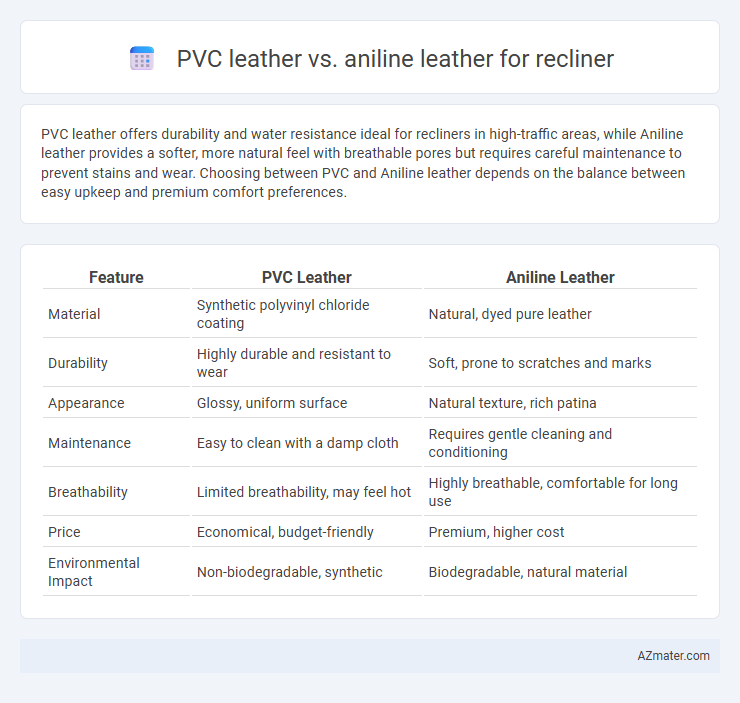 PVC leather vs. aniline leather for recliner

PVC leather offers durability and water resistance ideal for recliners in high-traffic areas, while Aniline leather provides a softer, more natural feel with breathable pores but requires careful maintenance to prevent stains and wear. Choosing between PVC and Aniline leather depends on the balance between easy upkeep and premium comfort preferences.

| Feature | PVC Leather | Aniline Leather |
|---|---|---|
| Material | Synthetic polyvinyl chloride coating | Natural, dyed pure leather |
| Durability | Highly durable and resistant to wear | Soft, prone to scratches and marks |
| Appearance | Glossy, uniform surface | Natural texture, rich patina |
| Maintenance | Easy to clean with a damp cloth | Requires gentle cleaning and conditioning |
| Breathability | Limited breathability, may feel hot | Highly breathable, comfortable for long use |
| Price | Economical, budget-friendly | Premium, higher cost |
| Environmental Impact | Non-biodegradable, synthetic | Biodegradable, natural material |

AZmater.com