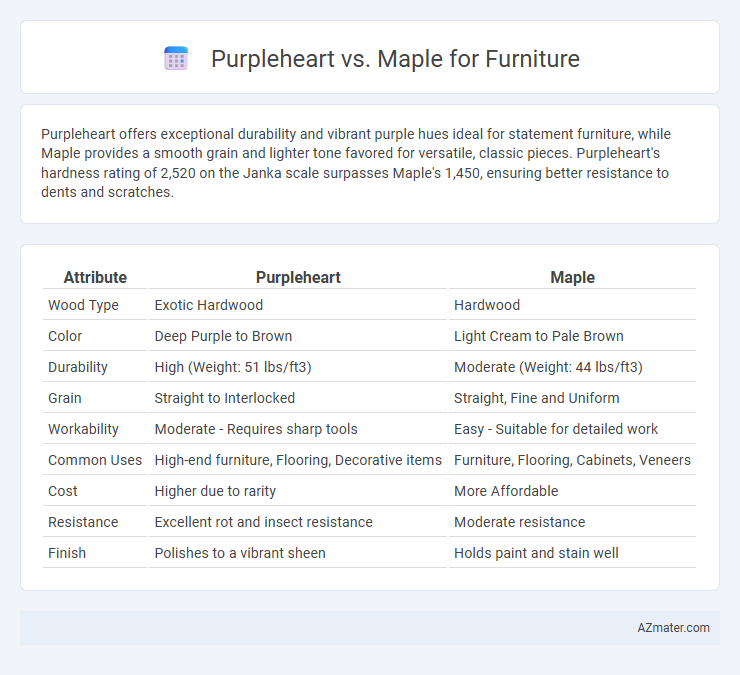 Purpleheart vs. Maple for Furniture

Purpleheart offers exceptional durability and vibrant purple hues ideal for statement furniture, while Maple provides a smooth grain and lighter tone favored for versatile, classic pieces. Purpleheart's hardness rating of 2,520 on the Janka scale surpasses Maple's 1,450, ensuring better resistance to dents and scratches.

| Attribute | Purpleheart | Maple |
|---|---|---|
| Wood Type | Exotic Hardwood | Hardwood |
| Color | Deep Purple to Brown | Light Cream to Pale Brown |
| Durability | High (Weight: 51 lbs/ft3) | Moderate (Weight: 44 lbs/ft3) |
| Grain | Straight to Interlocked | Straight, Fine and Uniform |
| Workability | Moderate - Requires sharp tools | Easy - Suitable for detailed work |
| Common Uses | High-end furniture, Flooring, Decorative items | Furniture, Flooring, Cabinets, Veneers |
| Cost | Higher due to rarity | More Affordable |
| Resistance | Excellent rot and insect resistance | Moderate resistance |
| Finish | Polishes to a vibrant sheen | Holds paint and stain well |

AZmater.com