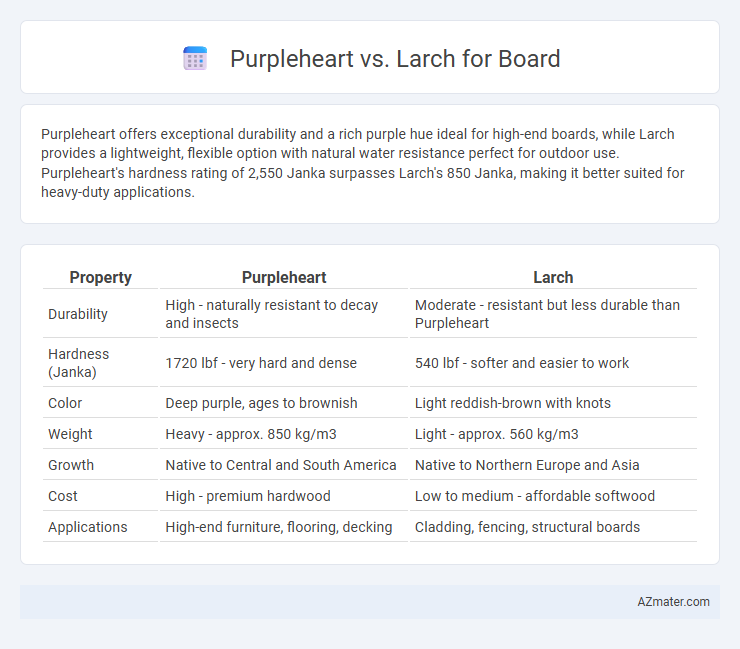 Purpleheart vs. Larch for Board

Purpleheart offers exceptional durability and a rich purple hue ideal for high-end boards, while Larch provides a lightweight, flexible option with natural water resistance perfect for outdoor use. Purpleheart's hardness rating of 2,550 Janka surpasses Larch's 850 Janka, making it better suited for heavy-duty applications.

| Property | Purpleheart | Larch |
|---|---|---|
| Durability | High - naturally resistant to decay and insects | Moderate - resistant but less durable than Purpleheart |
| Hardness (Janka) | 1720 lbf - very hard and dense | 540 lbf - softer and easier to work |
| Color | Deep purple, ages to brownish | Light reddish-brown with knots |
| Weight | Heavy - approx. 850 kg/m3 | Light - approx. 560 kg/m3 |
| Growth | Native to Central and South America | Native to Northern Europe and Asia |
| Cost | High - premium hardwood | Low to medium - affordable softwood |
| Applications | High-end furniture, flooring, decking | Cladding, fencing, structural boards |

AZmater.com