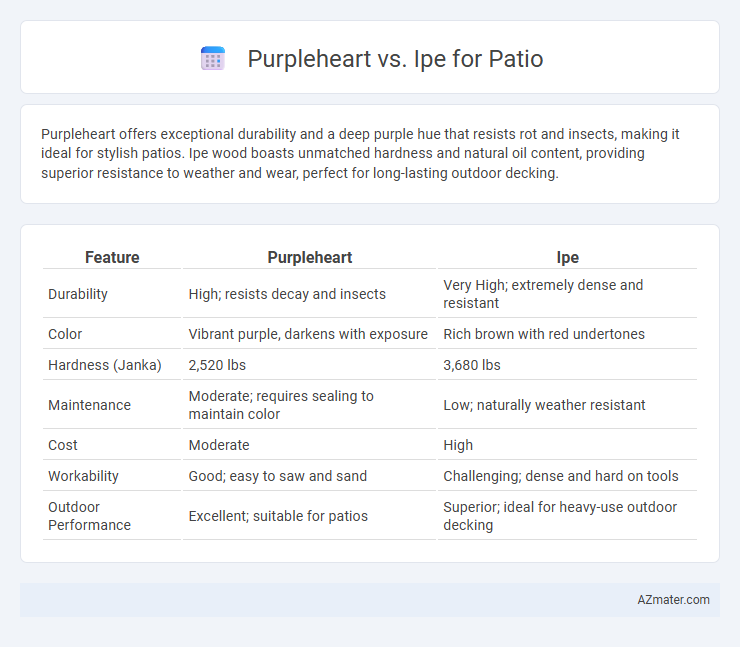 Purpleheart vs. Ipe for Patio

Purpleheart offers exceptional durability and a deep purple hue that resists rot and insects, making it ideal for stylish patios. Ipe wood boasts unmatched hardness and natural oil content, providing superior resistance to weather and wear, perfect for long-lasting outdoor decking.

| Feature | Purpleheart | Ipe |
|---|---|---|
| Durability | High; resists decay and insects | Very High; extremely dense and resistant |
| Color | Vibrant purple, darkens with exposure | Rich brown with red undertones |
| Hardness (Janka) | 2,520 lbs | 3,680 lbs |
| Maintenance | Moderate; requires sealing to maintain color | Low; naturally weather resistant |
| Cost | Moderate | High |
| Workability | Good; easy to saw and sand | Challenging; dense and hard on tools |
| Outdoor Performance | Excellent; suitable for patios | Superior; ideal for heavy-use outdoor decking |

AZmater.com