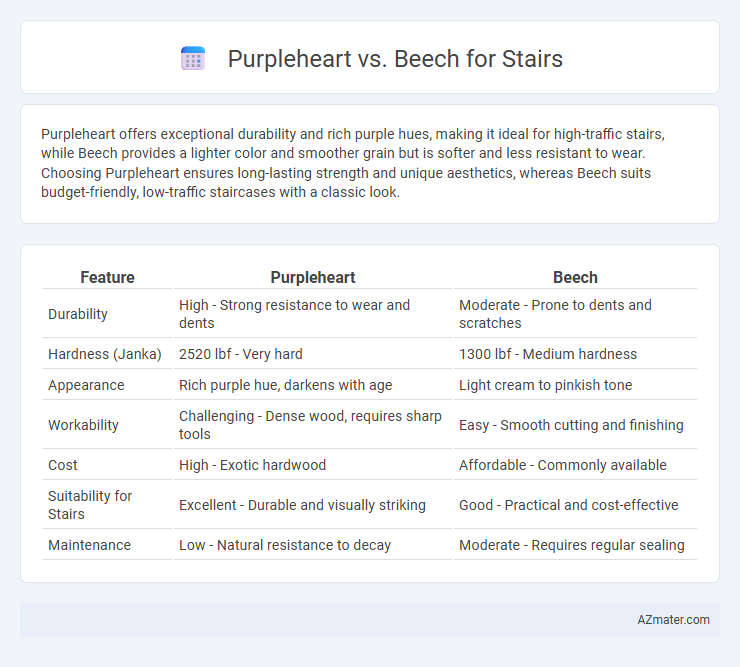 Purpleheart vs. Beech for Stairs

Purpleheart offers exceptional durability and rich purple hues, making it ideal for high-traffic stairs, while Beech provides a lighter color and smoother grain but is softer and less resistant to wear. Choosing Purpleheart ensures long-lasting strength and unique aesthetics, whereas Beech suits budget-friendly, low-traffic staircases with a classic look.

| Feature | Purpleheart | Beech |
|---|---|---|
| Durability | High - Strong resistance to wear and dents | Moderate - Prone to dents and scratches |
| Hardness (Janka) | 2520 lbf - Very hard | 1300 lbf - Medium hardness |
| Appearance | Rich purple hue, darkens with age | Light cream to pinkish tone |
| Workability | Challenging - Dense wood, requires sharp tools | Easy - Smooth cutting and finishing |
| Cost | High - Exotic hardwood | Affordable - Commonly available |
| Suitability for Stairs | Excellent - Durable and visually striking | Good - Practical and cost-effective |
| Maintenance | Low - Natural resistance to decay | Moderate - Requires regular sealing |

AZmater.com