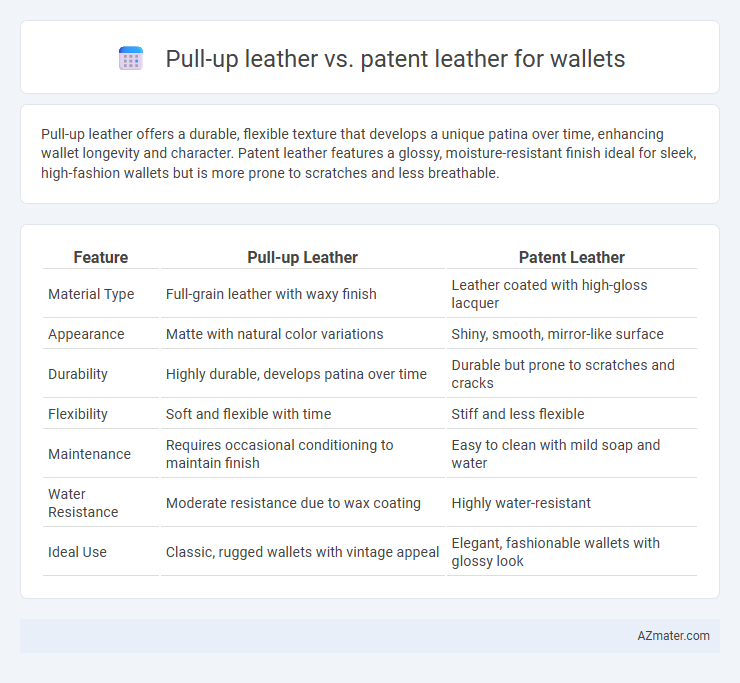 Pull-up leather vs. patent leather for wallets

Pull-up leather offers a durable, flexible texture that develops a unique patina over time, enhancing wallet longevity and character. Patent leather features a glossy, moisture-resistant finish ideal for sleek, high-fashion wallets but is more prone to scratches and less breathable.

| Feature | Pull-up Leather | Patent Leather |
|---|---|---|
| Material Type | Full-grain leather with waxy finish | Leather coated with high-gloss lacquer |
| Appearance | Matte with natural color variations | Shiny, smooth, mirror-like surface |
| Durability | Highly durable, develops patina over time | Durable but prone to scratches and cracks |
| Flexibility | Soft and flexible with time | Stiff and less flexible |
| Maintenance | Requires occasional conditioning to maintain finish | Easy to clean with mild soap and water |
| Water Resistance | Moderate resistance due to wax coating | Highly water-resistant |
| Ideal Use | Classic, rugged wallets with vintage appeal | Elegant, fashionable wallets with glossy look |

AZmater.com