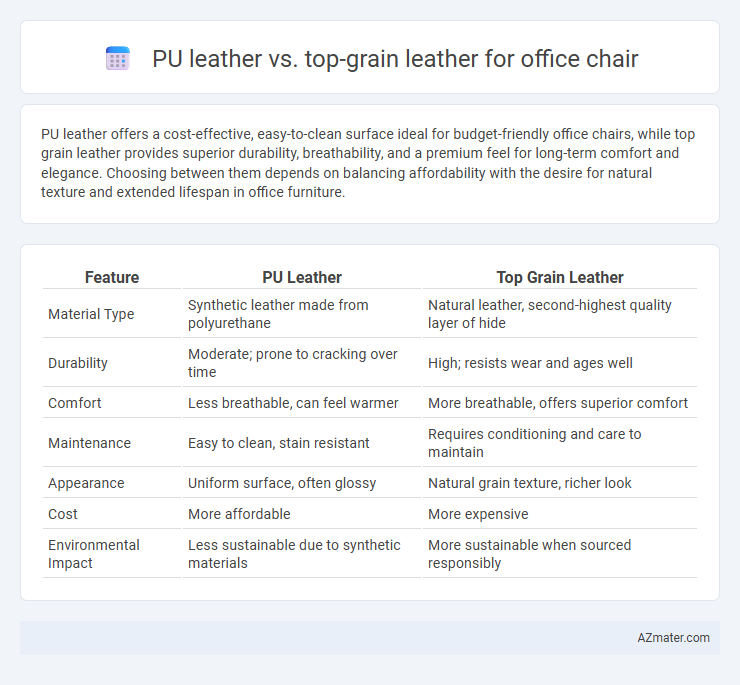 PU leather vs. top-grain leather for office chair

PU leather offers a cost-effective, easy-to-clean surface ideal for budget-friendly office chairs, while top grain leather provides superior durability, breathability, and a premium feel for long-term comfort and elegance. Choosing between them depends on balancing affordability with the desire for natural texture and extended lifespan in office furniture.

| Feature | PU Leather | Top Grain Leather |
|---|---|---|
| Material Type | Synthetic leather made from polyurethane | Natural leather, second-highest quality layer of hide |
| Durability | Moderate; prone to cracking over time | High; resists wear and ages well |
| Comfort | Less breathable, can feel warmer | More breathable, offers superior comfort |
| Maintenance | Easy to clean, stain resistant | Requires conditioning and care to maintain |
| Appearance | Uniform surface, often glossy | Natural grain texture, richer look |
| Cost | More affordable | More expensive |
| Environmental Impact | Less sustainable due to synthetic materials | More sustainable when sourced responsibly |

AZmater.com