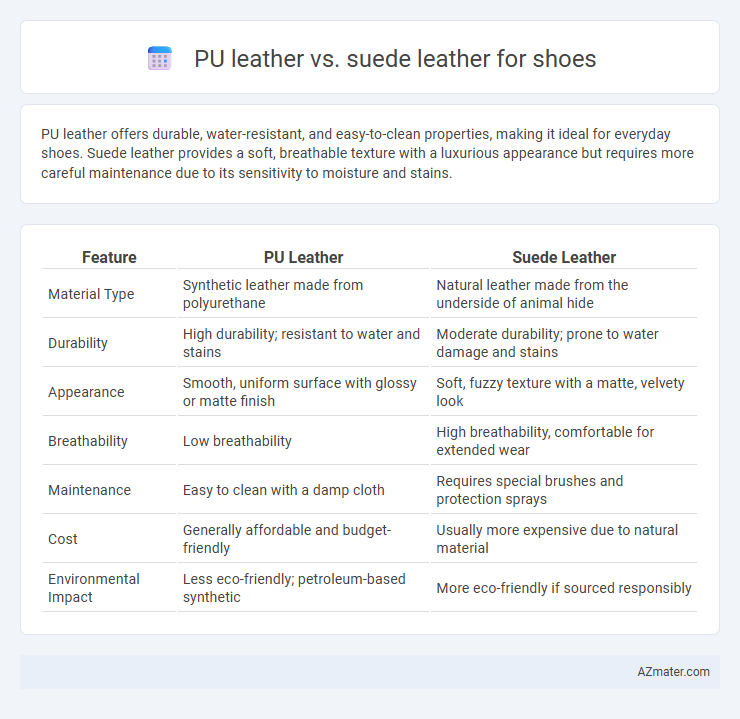 PU leather vs. suede leather for shoes

PU leather offers durable, water-resistant, and easy-to-clean properties, making it ideal for everyday shoes. Suede leather provides a soft, breathable texture with a luxurious appearance but requires more careful maintenance due to its sensitivity to moisture and stains.

| Feature | PU Leather | Suede Leather |
|---|---|---|
| Material Type | Synthetic leather made from polyurethane | Natural leather made from the underside of animal hide |
| Durability | High durability; resistant to water and stains | Moderate durability; prone to water damage and stains |
| Appearance | Smooth, uniform surface with glossy or matte finish | Soft, fuzzy texture with a matte, velvety look |
| Breathability | Low breathability | High breathability, comfortable for extended wear |
| Maintenance | Easy to clean with a damp cloth | Requires special brushes and protection sprays |
| Cost | Generally affordable and budget-friendly | Usually more expensive due to natural material |
| Environmental Impact | Less eco-friendly; petroleum-based synthetic | More eco-friendly if sourced responsibly |

AZmater.com