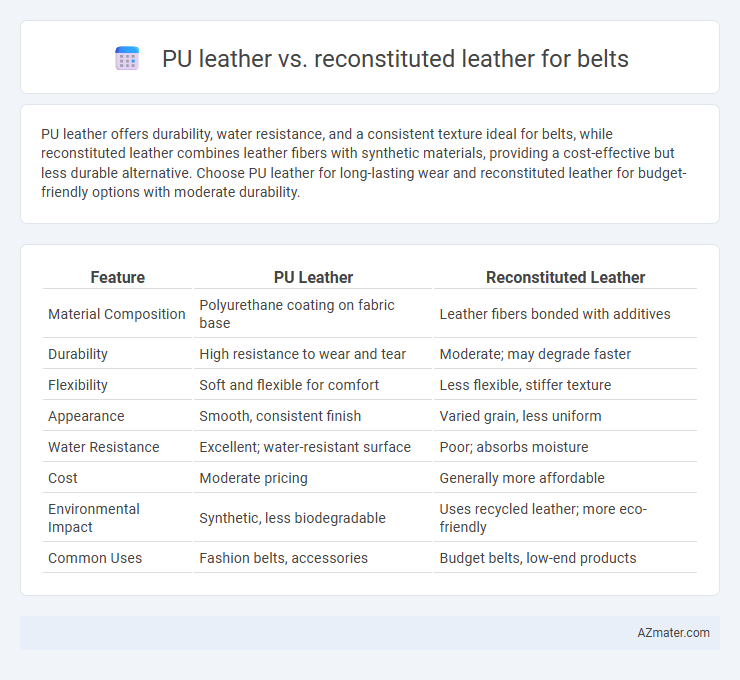 PU leather vs. reconstituted leather for belts

PU leather offers durability, water resistance, and a consistent texture ideal for belts, while reconstituted leather combines leather fibers with synthetic materials, providing a cost-effective but less durable alternative. Choose PU leather for long-lasting wear and reconstituted leather for budget-friendly options with moderate durability.

| Feature | PU Leather | Reconstituted Leather |
|---|---|---|
| Material Composition | Polyurethane coating on fabric base | Leather fibers bonded with additives |
| Durability | High resistance to wear and tear | Moderate; may degrade faster |
| Flexibility | Soft and flexible for comfort | Less flexible, stiffer texture |
| Appearance | Smooth, consistent finish | Varied grain, less uniform |
| Water Resistance | Excellent; water-resistant surface | Poor; absorbs moisture |
| Cost | Moderate pricing | Generally more affordable |
| Environmental Impact | Synthetic, less biodegradable | Uses recycled leather; more eco-friendly |
| Common Uses | Fashion belts, accessories | Budget belts, low-end products |

AZmater.com