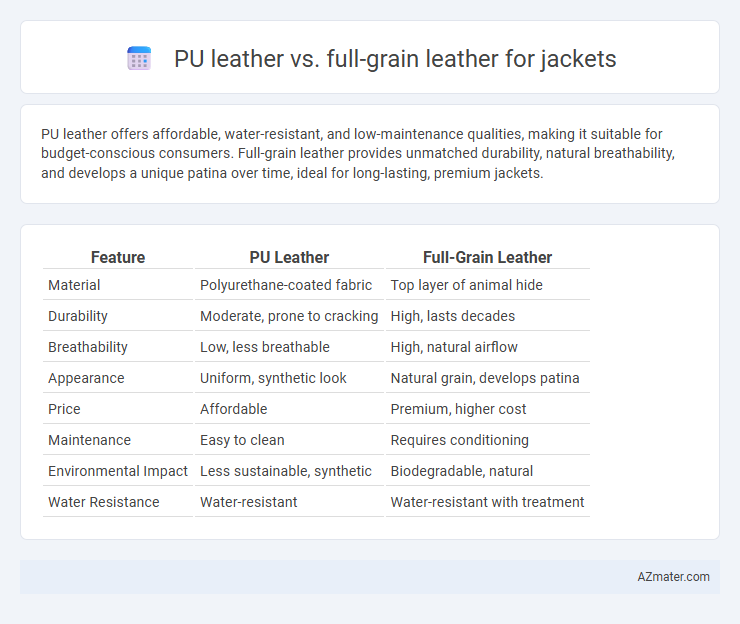 PU leather vs. full-grain leather for jackets

PU leather offers affordable, water-resistant, and low-maintenance qualities, making it suitable for budget-conscious consumers. Full-grain leather provides unmatched durability, natural breathability, and develops a unique patina over time, ideal for long-lasting, premium jackets.

| Feature | PU Leather | Full-Grain Leather |
|---|---|---|
| Material | Polyurethane-coated fabric | Top layer of animal hide |
| Durability | Moderate, prone to cracking | High, lasts decades |
| Breathability | Low, less breathable | High, natural airflow |
| Appearance | Uniform, synthetic look | Natural grain, develops patina |
| Price | Affordable | Premium, higher cost |
| Maintenance | Easy to clean | Requires conditioning |
| Environmental Impact | Less sustainable, synthetic | Biodegradable, natural |
| Water Resistance | Water-resistant | Water-resistant with treatment |

AZmater.com