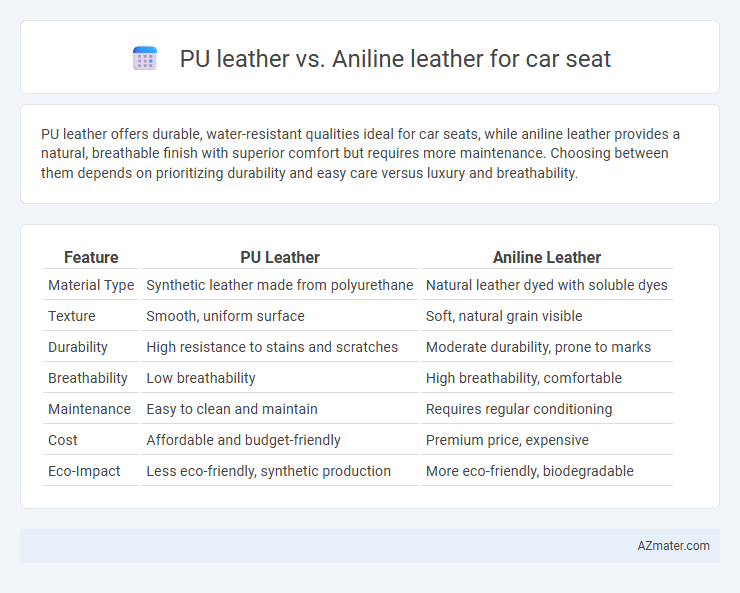 PU leather vs. Aniline leather for car seat

PU leather offers durable, water-resistant qualities ideal for car seats, while aniline leather provides a natural, breathable finish with superior comfort but requires more maintenance. Choosing between them depends on prioritizing durability and easy care versus luxury and breathability.

| Feature | PU Leather | Aniline Leather |
|---|---|---|
| Material Type | Synthetic leather made from polyurethane | Natural leather dyed with soluble dyes |
| Texture | Smooth, uniform surface | Soft, natural grain visible |
| Durability | High resistance to stains and scratches | Moderate durability, prone to marks |
| Breathability | Low breathability | High breathability, comfortable |
| Maintenance | Easy to clean and maintain | Requires regular conditioning |
| Cost | Affordable and budget-friendly | Premium price, expensive |
| Eco-Impact | Less eco-friendly, synthetic production | More eco-friendly, biodegradable |

AZmater.com