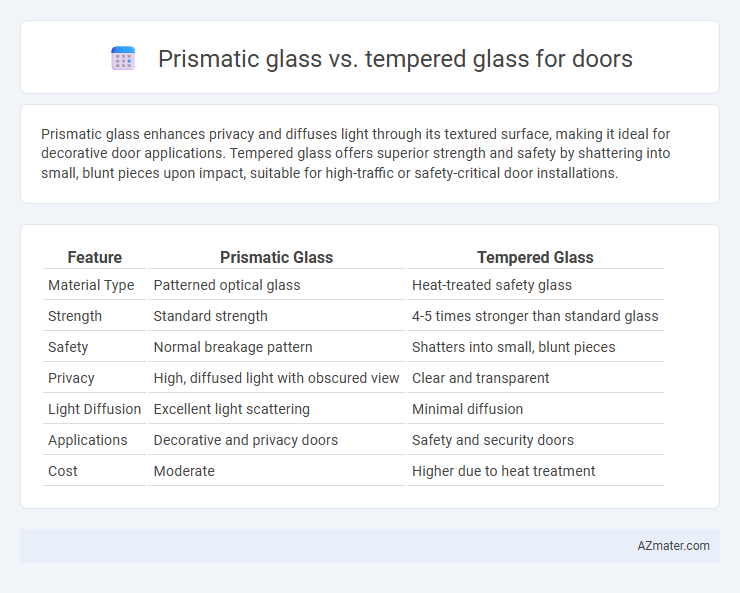 Prismatic glass vs. tempered glass for doors

Prismatic glass enhances privacy and diffuses light through its textured surface, making it ideal for decorative door applications. Tempered glass offers superior strength and safety by shattering into small, blunt pieces upon impact, suitable for high-traffic or safety-critical door installations.

| Feature | Prismatic Glass | Tempered Glass |
|---|---|---|
| Material Type | Patterned optical glass | Heat-treated safety glass |
| Strength | Standard strength | 4-5 times stronger than standard glass |
| Safety | Normal breakage pattern | Shatters into small, blunt pieces |
| Privacy | High, diffused light with obscured view | Clear and transparent |
| Light Diffusion | Excellent light scattering | Minimal diffusion |
| Applications | Decorative and privacy doors | Safety and security doors |
| Cost | Moderate | Higher due to heat treatment |

AZmater.com