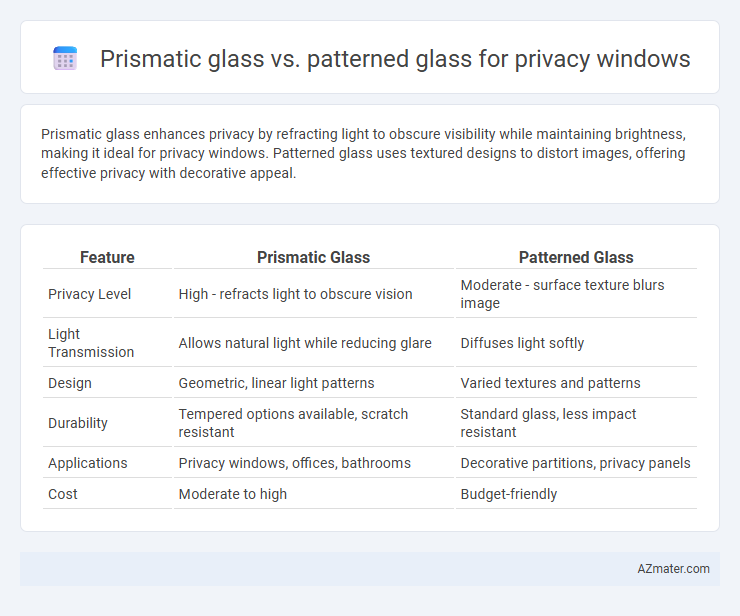 Prismatic glass vs. patterned glass for privacy windows

Prismatic glass enhances privacy by refracting light to obscure visibility while maintaining brightness, making it ideal for privacy windows. Patterned glass uses textured designs to distort images, offering effective privacy with decorative appeal.

| Feature | Prismatic Glass | Patterned Glass |
|---|---|---|
| Privacy Level | High - refracts light to obscure vision | Moderate - surface texture blurs image |
| Light Transmission | Allows natural light while reducing glare | Diffuses light softly |
| Design | Geometric, linear light patterns | Varied textures and patterns |
| Durability | Tempered options available, scratch resistant | Standard glass, less impact resistant |
| Applications | Privacy windows, offices, bathrooms | Decorative partitions, privacy panels |
| Cost | Moderate to high | Budget-friendly |

AZmater.com