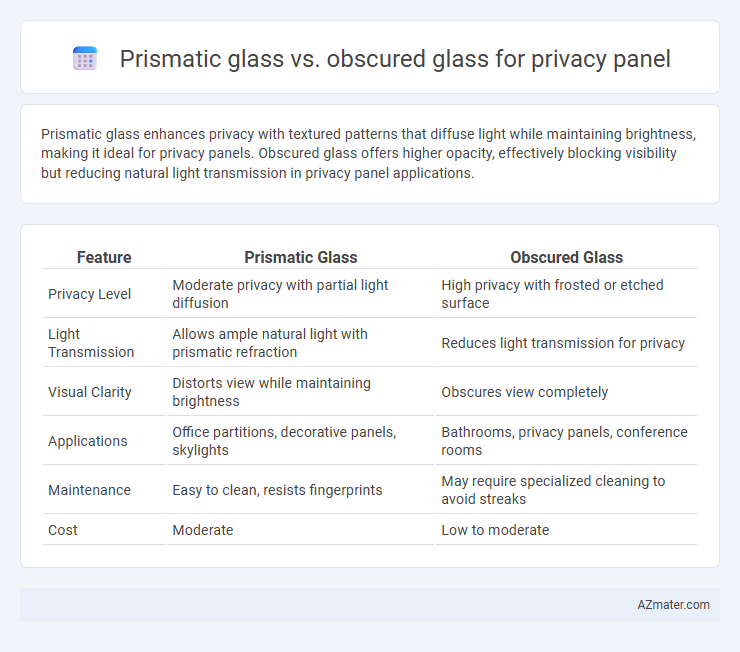 Prismatic glass vs. obscured glass for privacy panel

Prismatic glass enhances privacy with textured patterns that diffuse light while maintaining brightness, making it ideal for privacy panels. Obscured glass offers higher opacity, effectively blocking visibility but reducing natural light transmission in privacy panel applications.

| Feature | Prismatic Glass | Obscured Glass |
|---|---|---|
| Privacy Level | Moderate privacy with partial light diffusion | High privacy with frosted or etched surface |
| Light Transmission | Allows ample natural light with prismatic refraction | Reduces light transmission for privacy |
| Visual Clarity | Distorts view while maintaining brightness | Obscures view completely |
| Applications | Office partitions, decorative panels, skylights | Bathrooms, privacy panels, conference rooms |
| Maintenance | Easy to clean, resists fingerprints | May require specialized cleaning to avoid streaks |
| Cost | Moderate | Low to moderate |

AZmater.com