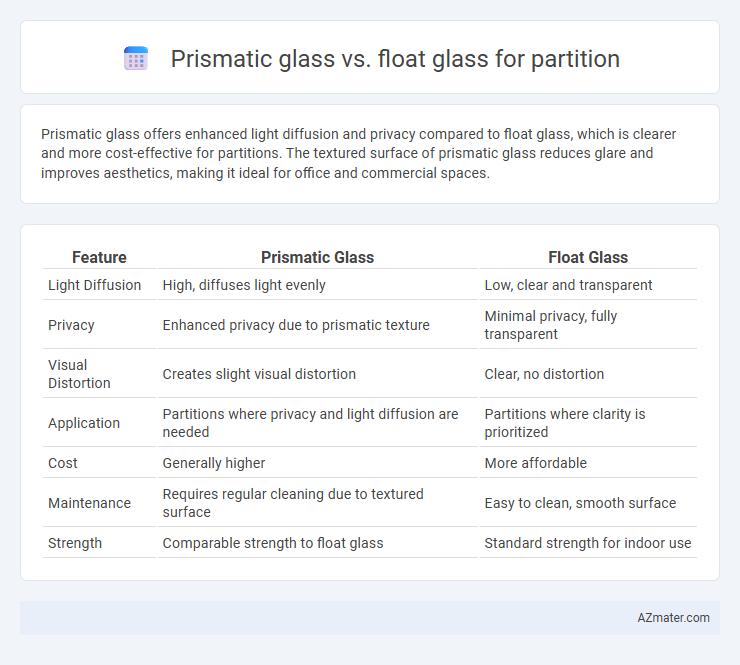 Prismatic glass vs. float glass for partition

Prismatic glass offers enhanced light diffusion and privacy compared to float glass, which is clearer and more cost-effective for partitions. The textured surface of prismatic glass reduces glare and improves aesthetics, making it ideal for office and commercial spaces.

| Feature | Prismatic Glass | Float Glass |
|---|---|---|
| Light Diffusion | High, diffuses light evenly | Low, clear and transparent |
| Privacy | Enhanced privacy due to prismatic texture | Minimal privacy, fully transparent |
| Visual Distortion | Creates slight visual distortion | Clear, no distortion |
| Application | Partitions where privacy and light diffusion are needed | Partitions where clarity is prioritized |
| Cost | Generally higher | More affordable |
| Maintenance | Requires regular cleaning due to textured surface | Easy to clean, smooth surface |
| Strength | Comparable strength to float glass | Standard strength for indoor use |

AZmater.com