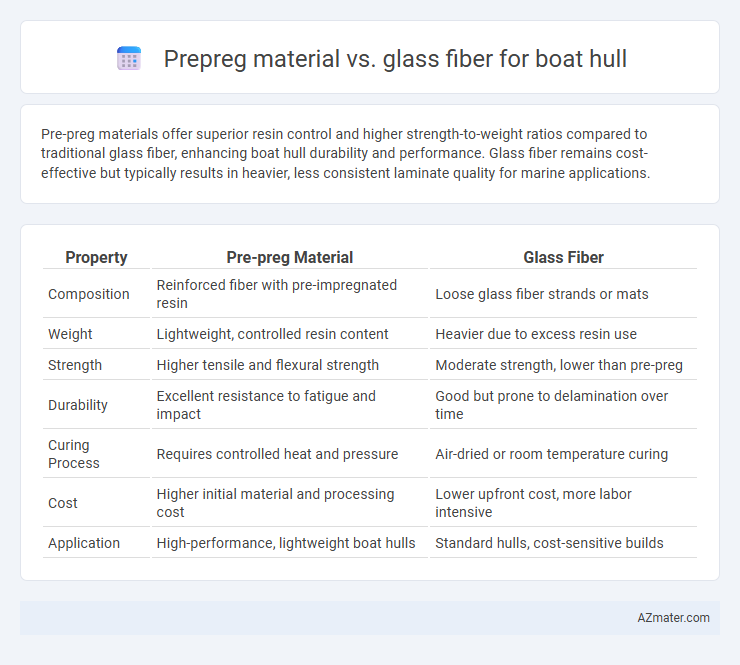 Prepreg material vs. glass fiber for boat hull

Pre-preg materials offer superior resin control and higher strength-to-weight ratios compared to traditional glass fiber, enhancing boat hull durability and performance. Glass fiber remains cost-effective but typically results in heavier, less consistent laminate quality for marine applications.

| Property | Pre-preg Material | Glass Fiber |
|---|---|---|
| Composition | Reinforced fiber with pre-impregnated resin | Loose glass fiber strands or mats |
| Weight | Lightweight, controlled resin content | Heavier due to excess resin use |
| Strength | Higher tensile and flexural strength | Moderate strength, lower than pre-preg |
| Durability | Excellent resistance to fatigue and impact | Good but prone to delamination over time |
| Curing Process | Requires controlled heat and pressure | Air-dried or room temperature curing |
| Cost | Higher initial material and processing cost | Lower upfront cost, more labor intensive |
| Application | High-performance, lightweight boat hulls | Standard hulls, cost-sensitive builds |

AZmater.com