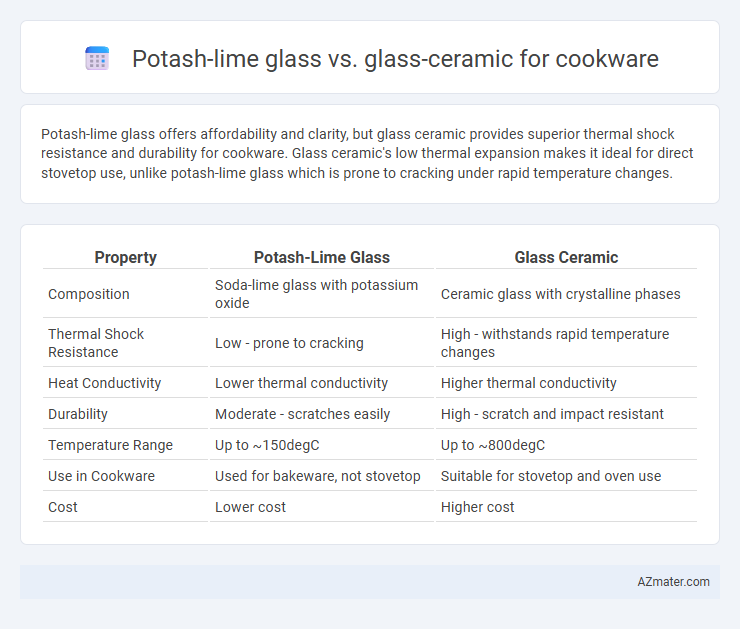 Potash-lime glass vs. glass-ceramic for cookware

Potash-lime glass offers affordability and clarity, but glass ceramic provides superior thermal shock resistance and durability for cookware. Glass ceramic's low thermal expansion makes it ideal for direct stovetop use, unlike potash-lime glass which is prone to cracking under rapid temperature changes.

| Property | Potash-Lime Glass | Glass Ceramic |
|---|---|---|
| Composition | Soda-lime glass with potassium oxide | Ceramic glass with crystalline phases |
| Thermal Shock Resistance | Low - prone to cracking | High - withstands rapid temperature changes |
| Heat Conductivity | Lower thermal conductivity | Higher thermal conductivity |
| Durability | Moderate - scratches easily | High - scratch and impact resistant |
| Temperature Range | Up to ~150degC | Up to ~800degC |
| Use in Cookware | Used for bakeware, not stovetop | Suitable for stovetop and oven use |
| Cost | Lower cost | Higher cost |

AZmater.com