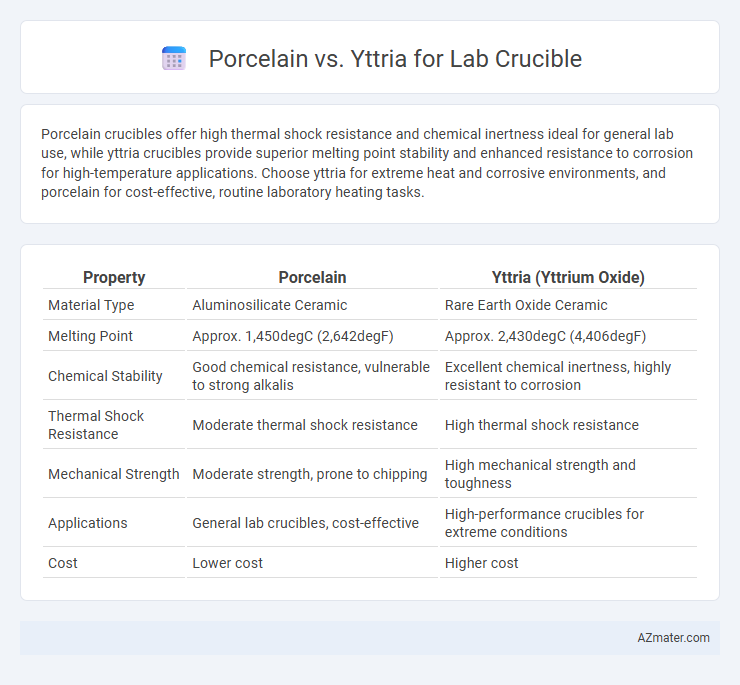 Porcelain vs. Yttria for Lab Crucible

Porcelain crucibles offer high thermal shock resistance and chemical inertness ideal for general lab use, while yttria crucibles provide superior melting point stability and enhanced resistance to corrosion for high-temperature applications. Choose yttria for extreme heat and corrosive environments, and porcelain for cost-effective, routine laboratory heating tasks.

| Property | Porcelain | Yttria (Yttrium Oxide) |
|---|---|---|
| Material Type | Aluminosilicate Ceramic | Rare Earth Oxide Ceramic |
| Melting Point | Approx. 1,450degC (2,642degF) | Approx. 2,430degC (4,406degF) |
| Chemical Stability | Good chemical resistance, vulnerable to strong alkalis | Excellent chemical inertness, highly resistant to corrosion |
| Thermal Shock Resistance | Moderate thermal shock resistance | High thermal shock resistance |
| Mechanical Strength | Moderate strength, prone to chipping | High mechanical strength and toughness |
| Applications | General lab crucibles, cost-effective | High-performance crucibles for extreme conditions |
| Cost | Lower cost | Higher cost |

AZmater.com