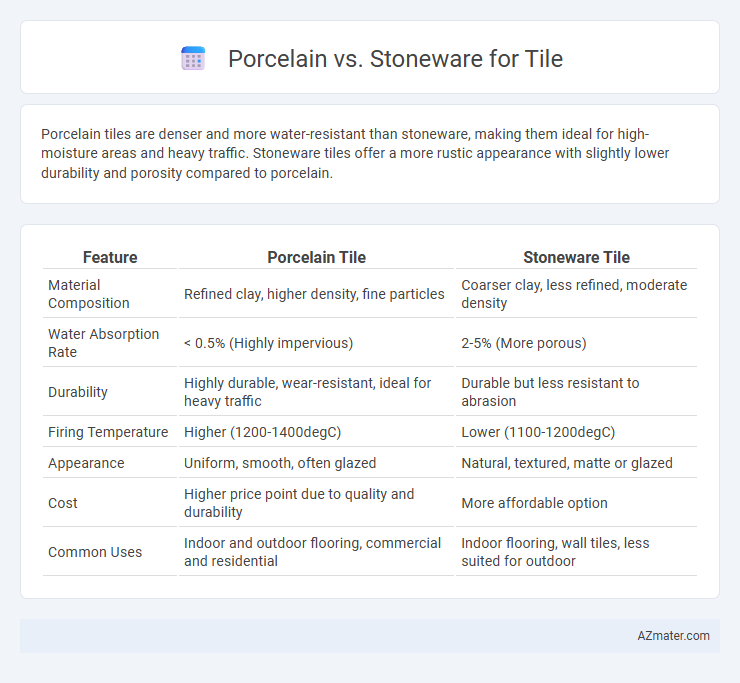 Porcelain vs. Stoneware for Tile

Porcelain tiles are denser and more water-resistant than stoneware, making them ideal for high-moisture areas and heavy traffic. Stoneware tiles offer a more rustic appearance with slightly lower durability and porosity compared to porcelain.

| Feature | Porcelain Tile | Stoneware Tile |
|---|---|---|
| Material Composition | Refined clay, higher density, fine particles | Coarser clay, less refined, moderate density |
| Water Absorption Rate | < 0.5% (Highly impervious) | 2-5% (More porous) |
| Durability | Highly durable, wear-resistant, ideal for heavy traffic | Durable but less resistant to abrasion |
| Firing Temperature | Higher (1200-1400degC) | Lower (1100-1200degC) |
| Appearance | Uniform, smooth, often glazed | Natural, textured, matte or glazed |
| Cost | Higher price point due to quality and durability | More affordable option |
| Common Uses | Indoor and outdoor flooring, commercial and residential | Indoor flooring, wall tiles, less suited for outdoor |

AZmater.com