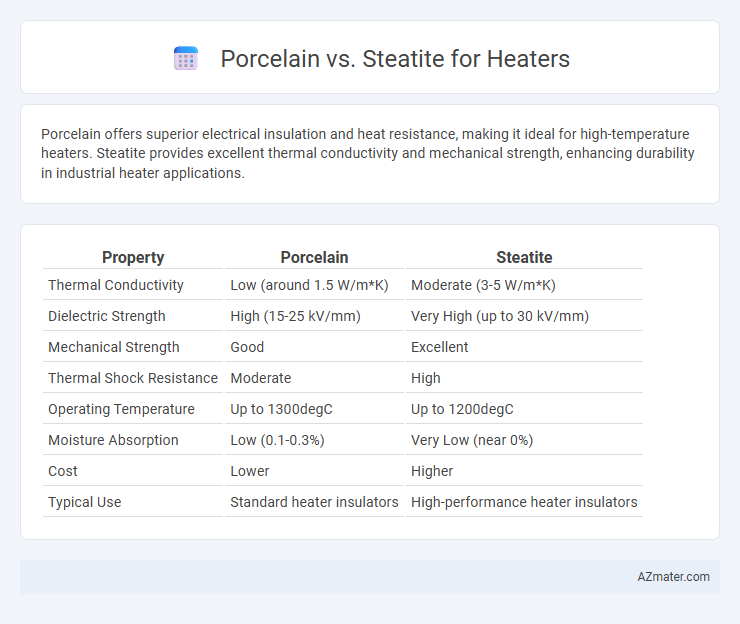 Porcelain vs. Steatite for Heaters

Porcelain offers superior electrical insulation and heat resistance, making it ideal for high-temperature heaters. Steatite provides excellent thermal conductivity and mechanical strength, enhancing durability in industrial heater applications.

| Property | Porcelain | Steatite |
|---|---|---|
| Thermal Conductivity | Low (around 1.5 W/m*K) | Moderate (3-5 W/m*K) |
| Dielectric Strength | High (15-25 kV/mm) | Very High (up to 30 kV/mm) |
| Mechanical Strength | Good | Excellent |
| Thermal Shock Resistance | Moderate | High |
| Operating Temperature | Up to 1300degC | Up to 1200degC |
| Moisture Absorption | Low (0.1-0.3%) | Very Low (near 0%) |
| Cost | Lower | Higher |
| Typical Use | Standard heater insulators | High-performance heater insulators |

AZmater.com