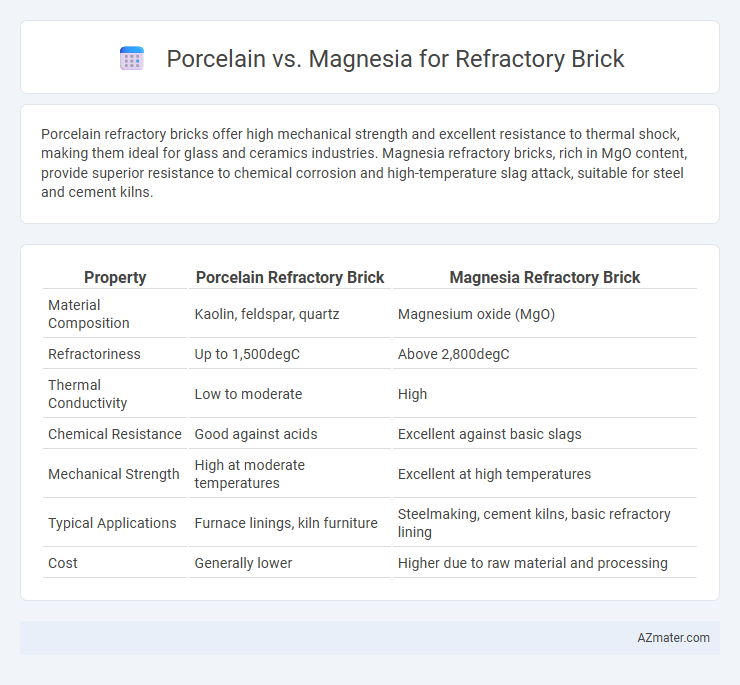 Porcelain vs. Magnesia for Refractory Brick

Porcelain refractory bricks offer high mechanical strength and excellent resistance to thermal shock, making them ideal for glass and ceramics industries. Magnesia refractory bricks, rich in MgO content, provide superior resistance to chemical corrosion and high-temperature slag attack, suitable for steel and cement kilns.

| Property | Porcelain Refractory Brick | Magnesia Refractory Brick |
|---|---|---|
| Material Composition | Kaolin, feldspar, quartz | Magnesium oxide (MgO) |
| Refractoriness | Up to 1,500degC | Above 2,800degC |
| Thermal Conductivity | Low to moderate | High |
| Chemical Resistance | Good against acids | Excellent against basic slags |
| Mechanical Strength | High at moderate temperatures | Excellent at high temperatures |
| Typical Applications | Furnace linings, kiln furniture | Steelmaking, cement kilns, basic refractory lining |
| Cost | Generally lower | Higher due to raw material and processing |

AZmater.com