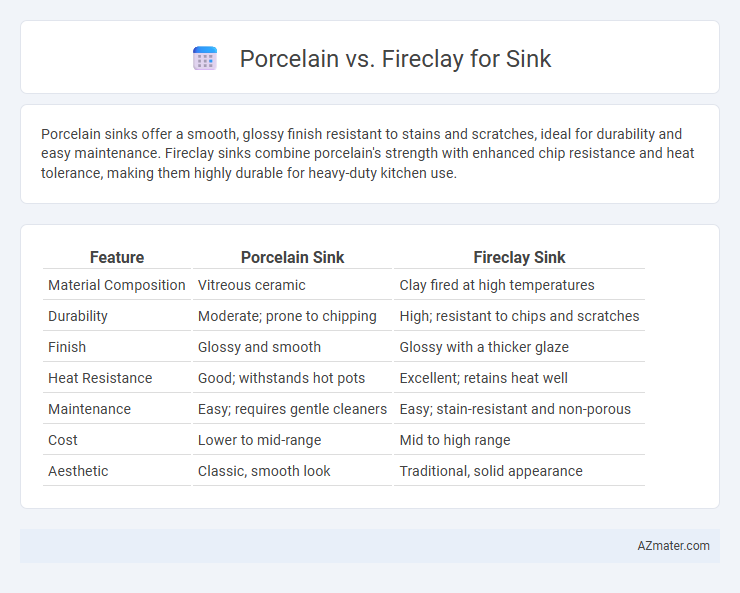 Porcelain vs. Fireclay for Sink

Porcelain sinks offer a smooth, glossy finish resistant to stains and scratches, ideal for durability and easy maintenance. Fireclay sinks combine porcelain's strength with enhanced chip resistance and heat tolerance, making them highly durable for heavy-duty kitchen use.

| Feature | Porcelain Sink | Fireclay Sink |
|---|---|---|
| Material Composition | Vitreous ceramic | Clay fired at high temperatures |
| Durability | Moderate; prone to chipping | High; resistant to chips and scratches |
| Finish | Glossy and smooth | Glossy with a thicker glaze |
| Heat Resistance | Good; withstands hot pots | Excellent; retains heat well |
| Maintenance | Easy; requires gentle cleaners | Easy; stain-resistant and non-porous |
| Cost | Lower to mid-range | Mid to high range |
| Aesthetic | Classic, smooth look | Traditional, solid appearance |

AZmater.com