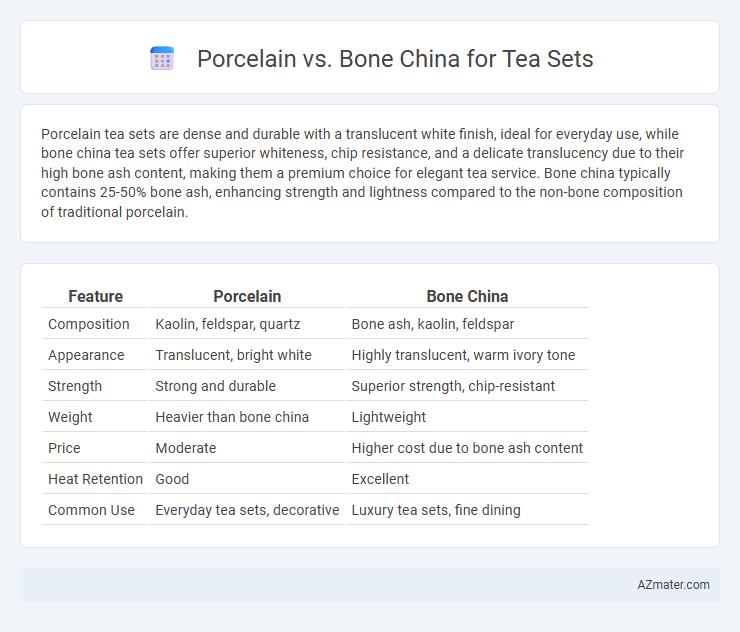 Porcelain vs. Bone China for Tea Sets

Porcelain tea sets are dense and durable with a translucent white finish, ideal for everyday use, while bone china tea sets offer superior whiteness, chip resistance, and a delicate translucency due to their high bone ash content, making them a premium choice for elegant tea service. Bone china typically contains 25-50% bone ash, enhancing strength and lightness compared to the non-bone composition of traditional porcelain.

| Feature | Porcelain | Bone China |
|---|---|---|
| Composition | Kaolin, feldspar, quartz | Bone ash, kaolin, feldspar |
| Appearance | Translucent, bright white | Highly translucent, warm ivory tone |
| Strength | Strong and durable | Superior strength, chip-resistant |
| Weight | Heavier than bone china | Lightweight |
| Price | Moderate | Higher cost due to bone ash content |
| Heat Retention | Good | Excellent |
| Common Use | Everyday tea sets, decorative | Luxury tea sets, fine dining |

AZmater.com