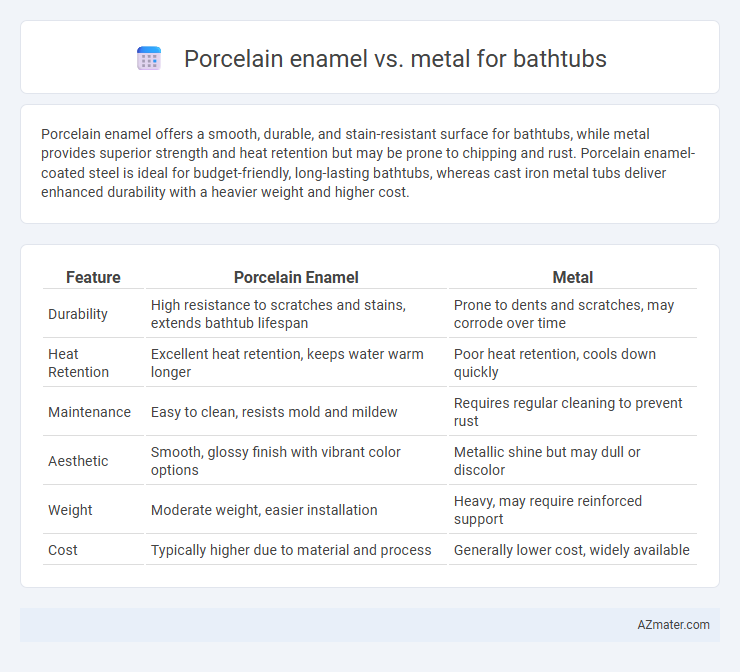 Porcelain enamel vs. metal for bathtubs

Porcelain enamel offers a smooth, durable, and stain-resistant surface for bathtubs, while metal provides superior strength and heat retention but may be prone to chipping and rust. Porcelain enamel-coated steel is ideal for budget-friendly, long-lasting bathtubs, whereas cast iron metal tubs deliver enhanced durability with a heavier weight and higher cost.

| Feature | Porcelain Enamel | Metal |
|---|---|---|
| Durability | High resistance to scratches and stains, extends bathtub lifespan | Prone to dents and scratches, may corrode over time |
| Heat Retention | Excellent heat retention, keeps water warm longer | Poor heat retention, cools down quickly |
| Maintenance | Easy to clean, resists mold and mildew | Requires regular cleaning to prevent rust |
| Aesthetic | Smooth, glossy finish with vibrant color options | Metallic shine but may dull or discolor |
| Weight | Moderate weight, easier installation | Heavy, may require reinforced support |
| Cost | Typically higher due to material and process | Generally lower cost, widely available |

AZmater.com