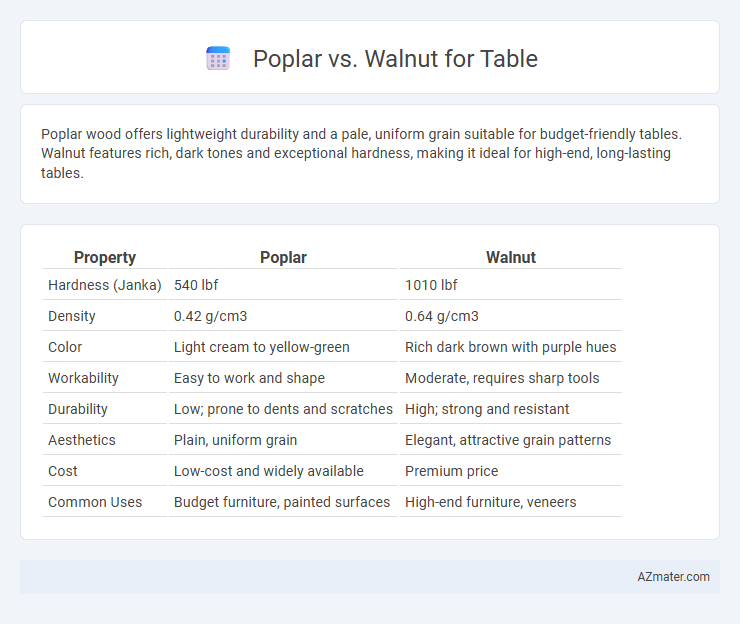 Poplar vs. Walnut for Table

Poplar wood offers lightweight durability and a pale, uniform grain suitable for budget-friendly tables. Walnut features rich, dark tones and exceptional hardness, making it ideal for high-end, long-lasting tables.

| Property | Poplar | Walnut |
|---|---|---|
| Hardness (Janka) | 540 lbf | 1010 lbf |
| Density | 0.42 g/cm3 | 0.64 g/cm3 |
| Color | Light cream to yellow-green | Rich dark brown with purple hues |
| Workability | Easy to work and shape | Moderate, requires sharp tools |
| Durability | Low; prone to dents and scratches | High; strong and resistant |
| Aesthetics | Plain, uniform grain | Elegant, attractive grain patterns |
| Cost | Low-cost and widely available | Premium price |
| Common Uses | Budget furniture, painted surfaces | High-end furniture, veneers |

AZmater.com