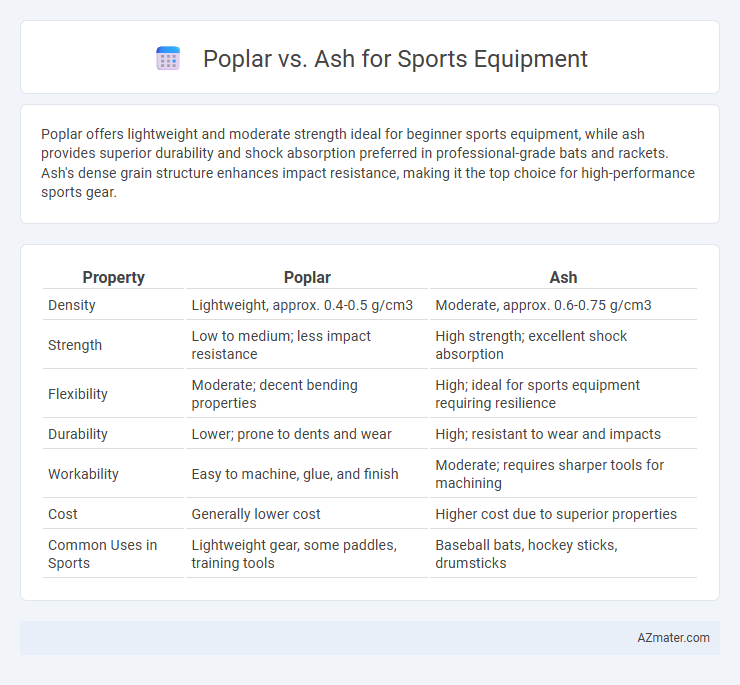 Poplar vs. Ash for Sports Equipment

Poplar offers lightweight and moderate strength ideal for beginner sports equipment, while ash provides superior durability and shock absorption preferred in professional-grade bats and rackets. Ash's dense grain structure enhances impact resistance, making it the top choice for high-performance sports gear.

| Property | Poplar | Ash |
|---|---|---|
| Density | Lightweight, approx. 0.4-0.5 g/cm3 | Moderate, approx. 0.6-0.75 g/cm3 |
| Strength | Low to medium; less impact resistance | High strength; excellent shock absorption |
| Flexibility | Moderate; decent bending properties | High; ideal for sports equipment requiring resilience |
| Durability | Lower; prone to dents and wear | High; resistant to wear and impacts |
| Workability | Easy to machine, glue, and finish | Moderate; requires sharper tools for machining |
| Cost | Generally lower cost | Higher cost due to superior properties |
| Common Uses in Sports | Lightweight gear, some paddles, training tools | Baseball bats, hockey sticks, drumsticks |

AZmater.com