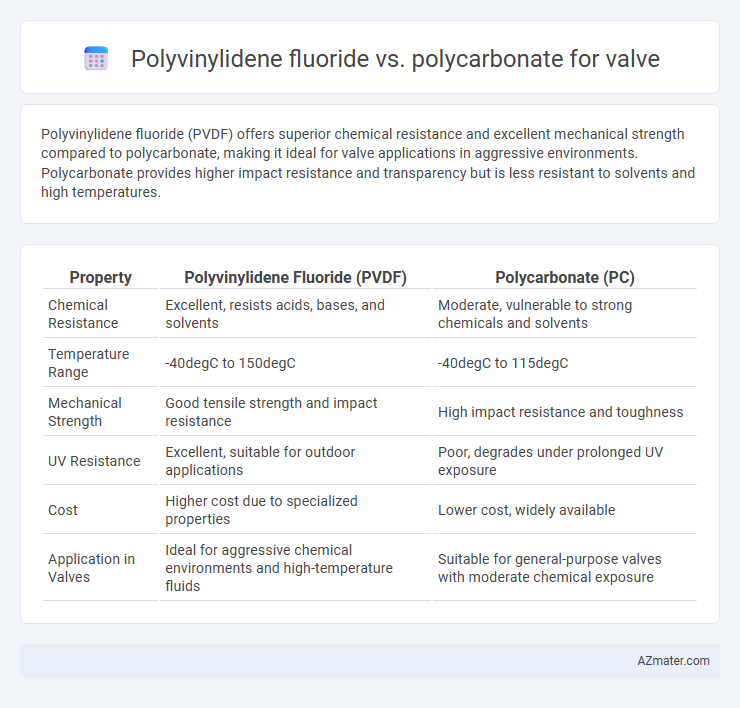 Polyvinylidene fluoride vs. polycarbonate for valve

Polyvinylidene fluoride (PVDF) offers superior chemical resistance and excellent mechanical strength compared to polycarbonate, making it ideal for valve applications in aggressive environments. Polycarbonate provides higher impact resistance and transparency but is less resistant to solvents and high temperatures.

| Property | Polyvinylidene Fluoride (PVDF) | Polycarbonate (PC) |
|---|---|---|
| Chemical Resistance | Excellent, resists acids, bases, and solvents | Moderate, vulnerable to strong chemicals and solvents |
| Temperature Range | -40degC to 150degC | -40degC to 115degC |
| Mechanical Strength | Good tensile strength and impact resistance | High impact resistance and toughness |
| UV Resistance | Excellent, suitable for outdoor applications | Poor, degrades under prolonged UV exposure |
| Cost | Higher cost due to specialized properties | Lower cost, widely available |
| Application in Valves | Ideal for aggressive chemical environments and high-temperature fluids | Suitable for general-purpose valves with moderate chemical exposure |

AZmater.com