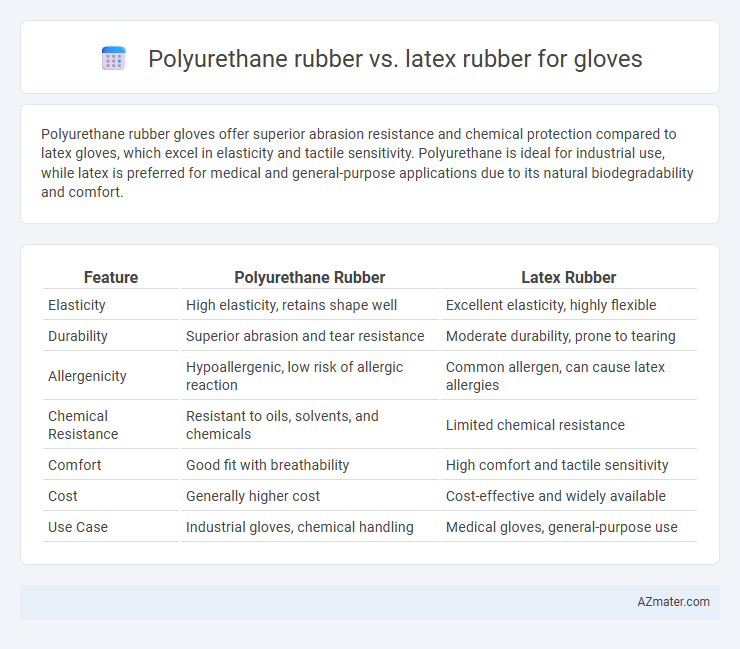 Polyurethane rubber vs. latex rubber for gloves

Polyurethane rubber gloves offer superior abrasion resistance and chemical protection compared to latex gloves, which excel in elasticity and tactile sensitivity. Polyurethane is ideal for industrial use, while latex is preferred for medical and general-purpose applications due to its natural biodegradability and comfort.

| Feature | Polyurethane Rubber | Latex Rubber |
|---|---|---|
| Elasticity | High elasticity, retains shape well | Excellent elasticity, highly flexible |
| Durability | Superior abrasion and tear resistance | Moderate durability, prone to tearing |
| Allergenicity | Hypoallergenic, low risk of allergic reaction | Common allergen, can cause latex allergies |
| Chemical Resistance | Resistant to oils, solvents, and chemicals | Limited chemical resistance |
| Comfort | Good fit with breathability | High comfort and tactile sensitivity |
| Cost | Generally higher cost | Cost-effective and widely available |
| Use Case | Industrial gloves, chemical handling | Medical gloves, general-purpose use |

AZmater.com