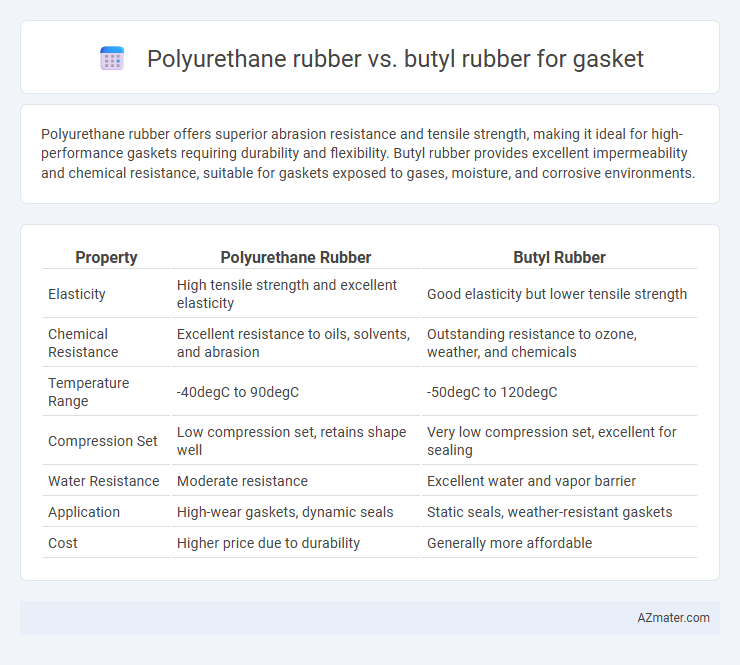 Polyurethane rubber vs. butyl rubber for gasket

Polyurethane rubber offers superior abrasion resistance and tensile strength, making it ideal for high-performance gaskets requiring durability and flexibility. Butyl rubber provides excellent impermeability and chemical resistance, suitable for gaskets exposed to gases, moisture, and corrosive environments.

| Property | Polyurethane Rubber | Butyl Rubber |
|---|---|---|
| Elasticity | High tensile strength and excellent elasticity | Good elasticity but lower tensile strength |
| Chemical Resistance | Excellent resistance to oils, solvents, and abrasion | Outstanding resistance to ozone, weather, and chemicals |
| Temperature Range | -40degC to 90degC | -50degC to 120degC |
| Compression Set | Low compression set, retains shape well | Very low compression set, excellent for sealing |
| Water Resistance | Moderate resistance | Excellent water and vapor barrier |
| Application | High-wear gaskets, dynamic seals | Static seals, weather-resistant gaskets |
| Cost | Higher price due to durability | Generally more affordable |

AZmater.com