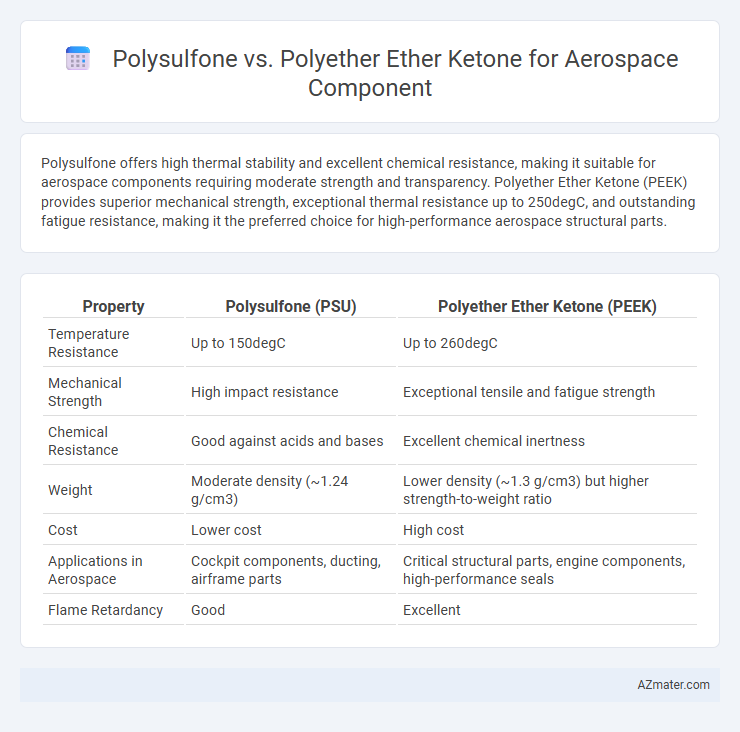 Polysulfone vs. Polyether Ether Ketone for Aerospace Component

Polysulfone offers high thermal stability and excellent chemical resistance, making it suitable for aerospace components requiring moderate strength and transparency. Polyether Ether Ketone (PEEK) provides superior mechanical strength, exceptional thermal resistance up to 250degC, and outstanding fatigue resistance, making it the preferred choice for high-performance aerospace structural parts.

| Property | Polysulfone (PSU) | Polyether Ether Ketone (PEEK) |
|---|---|---|
| Temperature Resistance | Up to 150degC | Up to 260degC |
| Mechanical Strength | High impact resistance | Exceptional tensile and fatigue strength |
| Chemical Resistance | Good against acids and bases | Excellent chemical inertness |
| Weight | Moderate density (~1.24 g/cm3) | Lower density (~1.3 g/cm3) but higher strength-to-weight ratio |
| Cost | Lower cost | High cost |
| Applications in Aerospace | Cockpit components, ducting, airframe parts | Critical structural parts, engine components, high-performance seals |
| Flame Retardancy | Good | Excellent |

AZmater.com