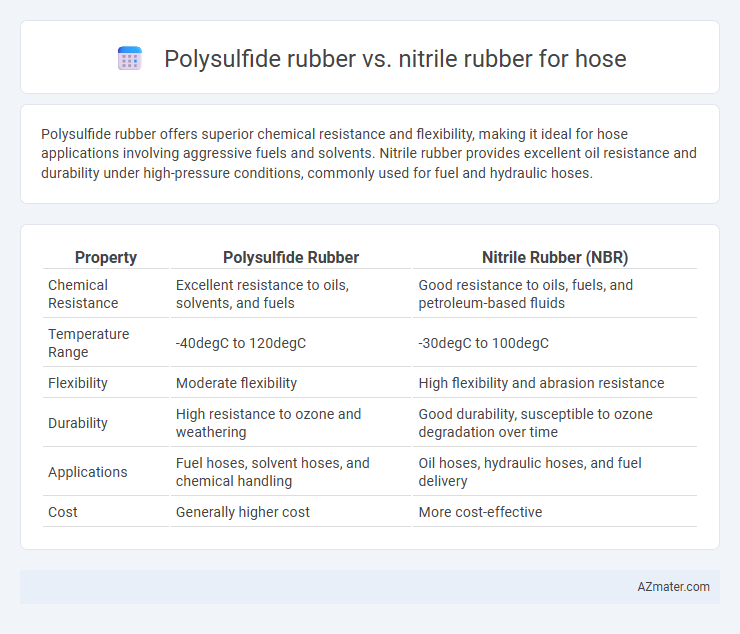 Polysulfide rubber vs. nitrile rubber for hose

Polysulfide rubber offers superior chemical resistance and flexibility, making it ideal for hose applications involving aggressive fuels and solvents. Nitrile rubber provides excellent oil resistance and durability under high-pressure conditions, commonly used for fuel and hydraulic hoses.

| Property | Polysulfide Rubber | Nitrile Rubber (NBR) |
|---|---|---|
| Chemical Resistance | Excellent resistance to oils, solvents, and fuels | Good resistance to oils, fuels, and petroleum-based fluids |
| Temperature Range | -40degC to 120degC | -30degC to 100degC |
| Flexibility | Moderate flexibility | High flexibility and abrasion resistance |
| Durability | High resistance to ozone and weathering | Good durability, susceptible to ozone degradation over time |
| Applications | Fuel hoses, solvent hoses, and chemical handling | Oil hoses, hydraulic hoses, and fuel delivery |
| Cost | Generally higher cost | More cost-effective |

AZmater.com