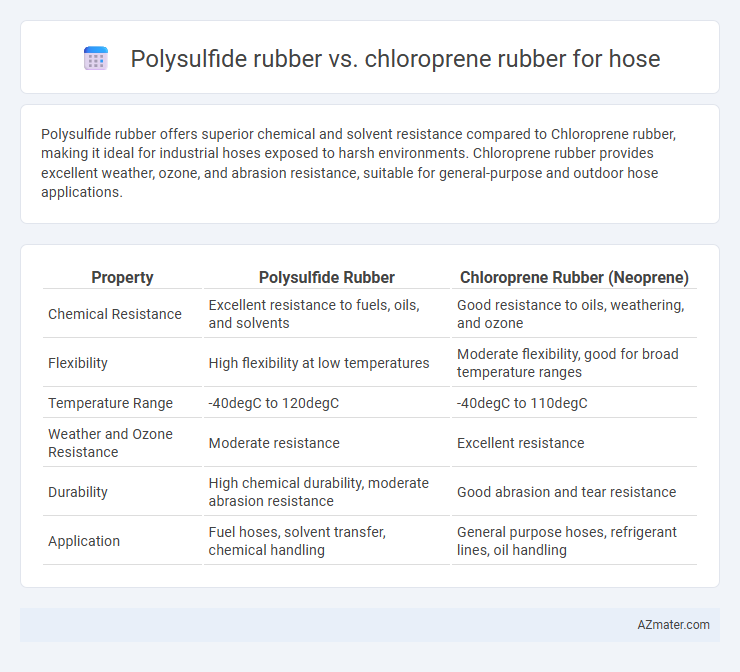 Polysulfide rubber vs. chloroprene rubber for hose

Polysulfide rubber offers superior chemical and solvent resistance compared to Chloroprene rubber, making it ideal for industrial hoses exposed to harsh environments. Chloroprene rubber provides excellent weather, ozone, and abrasion resistance, suitable for general-purpose and outdoor hose applications.

| Property | Polysulfide Rubber | Chloroprene Rubber (Neoprene) |
|---|---|---|
| Chemical Resistance | Excellent resistance to fuels, oils, and solvents | Good resistance to oils, weathering, and ozone |
| Flexibility | High flexibility at low temperatures | Moderate flexibility, good for broad temperature ranges |
| Temperature Range | -40degC to 120degC | -40degC to 110degC |
| Weather and Ozone Resistance | Moderate resistance | Excellent resistance |
| Durability | High chemical durability, moderate abrasion resistance | Good abrasion and tear resistance |
| Application | Fuel hoses, solvent transfer, chemical handling | General purpose hoses, refrigerant lines, oil handling |

AZmater.com