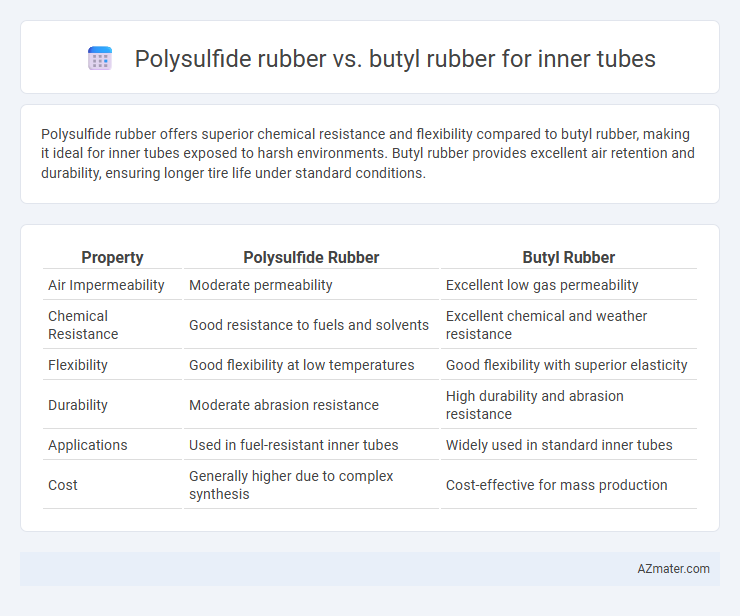 Polysulfide rubber vs. butyl rubber for inner tubes

Polysulfide rubber offers superior chemical resistance and flexibility compared to butyl rubber, making it ideal for inner tubes exposed to harsh environments. Butyl rubber provides excellent air retention and durability, ensuring longer tire life under standard conditions.

| Property | Polysulfide Rubber | Butyl Rubber |
|---|---|---|
| Air Impermeability | Moderate permeability | Excellent low gas permeability |
| Chemical Resistance | Good resistance to fuels and solvents | Excellent chemical and weather resistance |
| Flexibility | Good flexibility at low temperatures | Good flexibility with superior elasticity |
| Durability | Moderate abrasion resistance | High durability and abrasion resistance |
| Applications | Used in fuel-resistant inner tubes | Widely used in standard inner tubes |
| Cost | Generally higher due to complex synthesis | Cost-effective for mass production |

AZmater.com