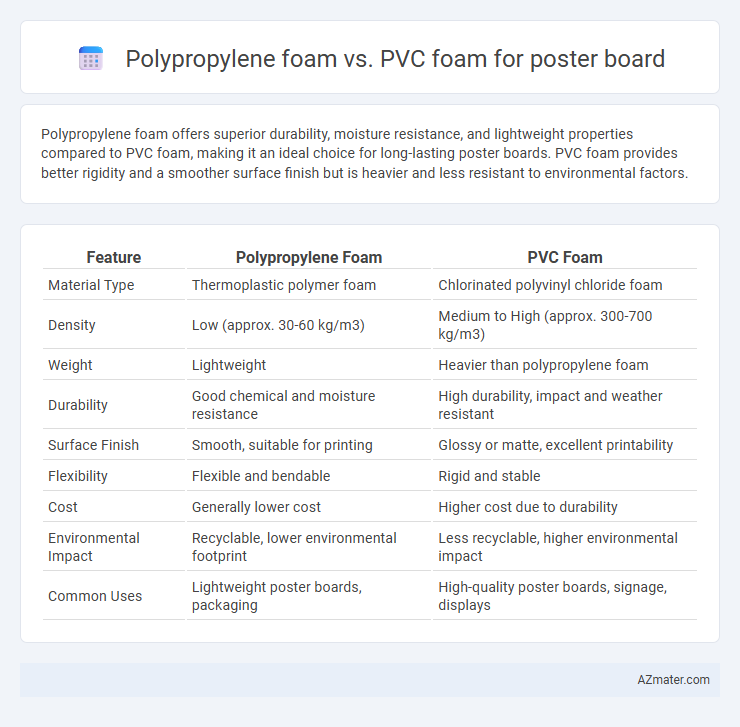 Polypropylene foam vs. PVC foam for poster board

Polypropylene foam offers superior durability, moisture resistance, and lightweight properties compared to PVC foam, making it an ideal choice for long-lasting poster boards. PVC foam provides better rigidity and a smoother surface finish but is heavier and less resistant to environmental factors.

| Feature | Polypropylene Foam | PVC Foam |
|---|---|---|
| Material Type | Thermoplastic polymer foam | Chlorinated polyvinyl chloride foam |
| Density | Low (approx. 30-60 kg/m3) | Medium to High (approx. 300-700 kg/m3) |
| Weight | Lightweight | Heavier than polypropylene foam |
| Durability | Good chemical and moisture resistance | High durability, impact and weather resistant |
| Surface Finish | Smooth, suitable for printing | Glossy or matte, excellent printability |
| Flexibility | Flexible and bendable | Rigid and stable |
| Cost | Generally lower cost | Higher cost due to durability |
| Environmental Impact | Recyclable, lower environmental footprint | Less recyclable, higher environmental impact |
| Common Uses | Lightweight poster boards, packaging | High-quality poster boards, signage, displays |

AZmater.com